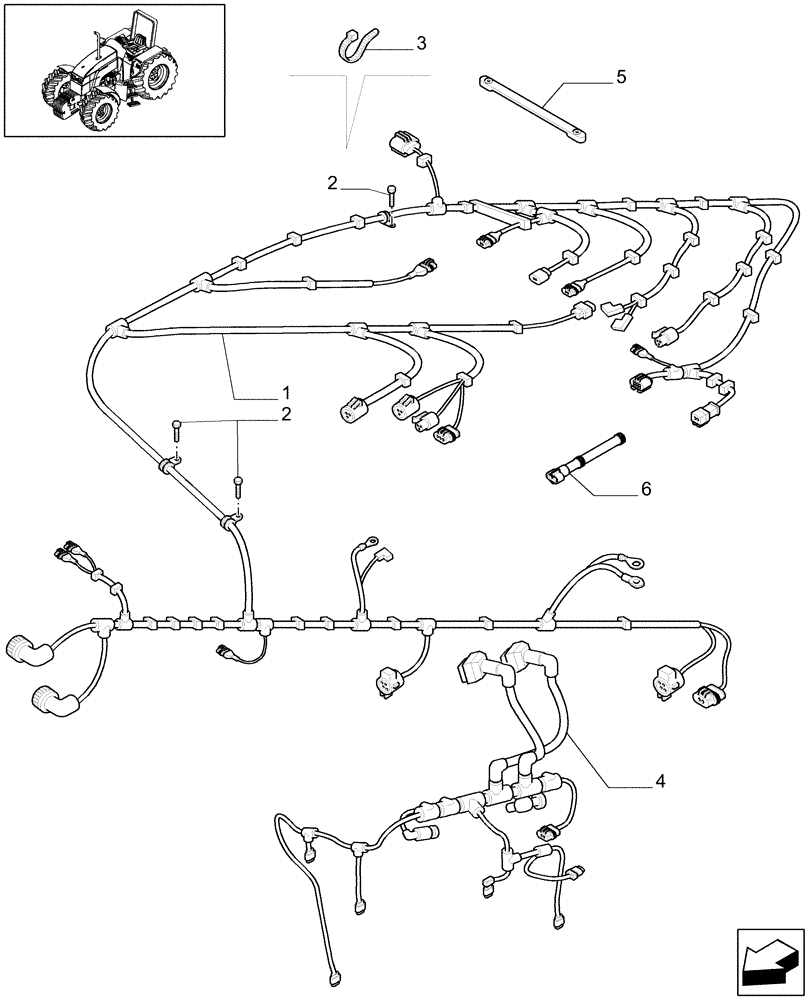 3
5
2
1
2
6
4