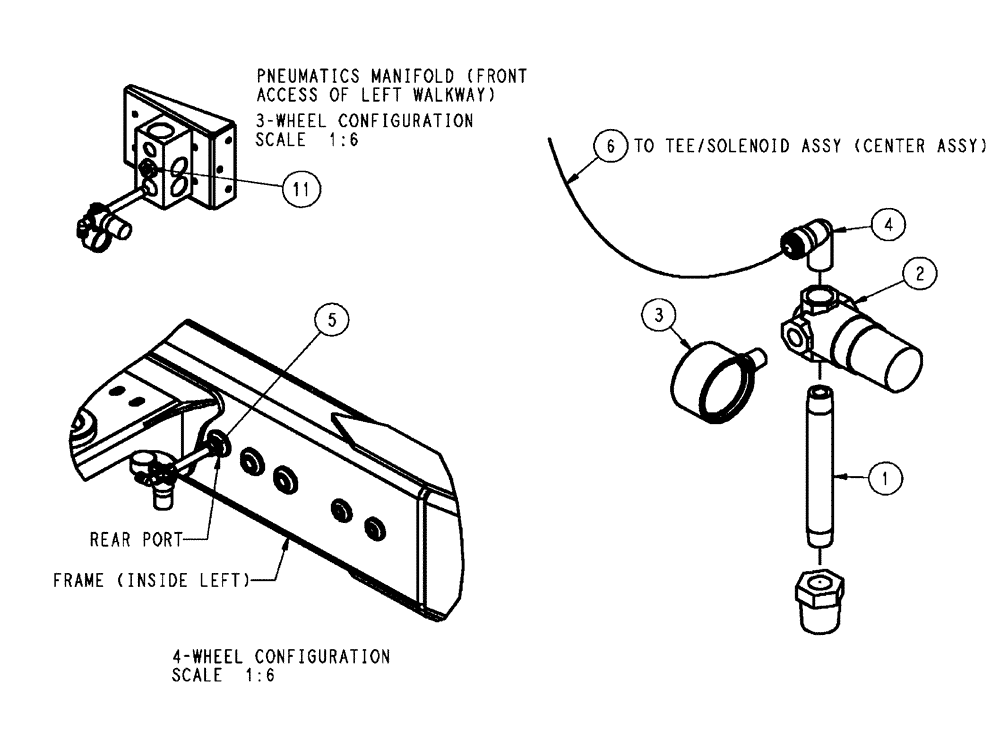 PNEUMATICS MANIFOLD (FRONT ACCESS OF LEFT WALKWAY)
3-WHEEL CONFIGURATION
SCALE 1:6

11

6 TO TEE/SOLENOID ASSY (CENTER ASSY)

4

2

3

5

1

REAR PORT

FRAME (INSIDE LEFT)

4-WHEEL CONFIGURATION
SCALE 1:6