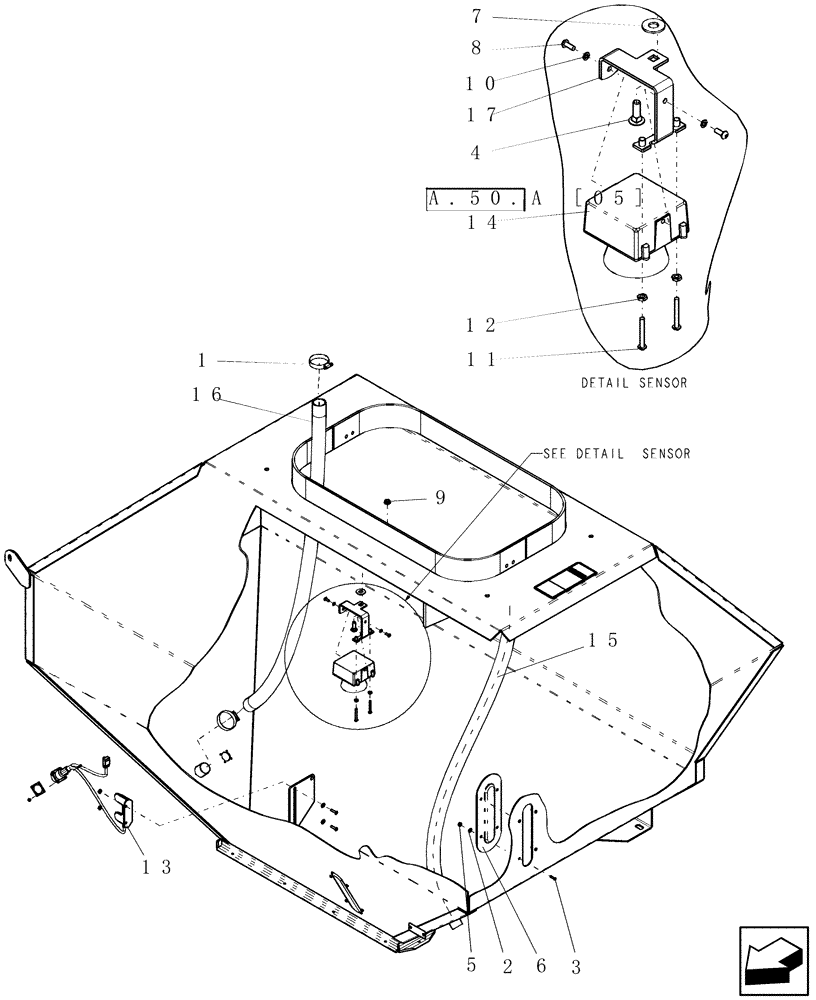 7
8
10
17
4
A.50.A [05]
14
12
11
DETAIL SENSOR
1
16
SEE DETAIL SENSOR
9
15
13
5
2
6
3