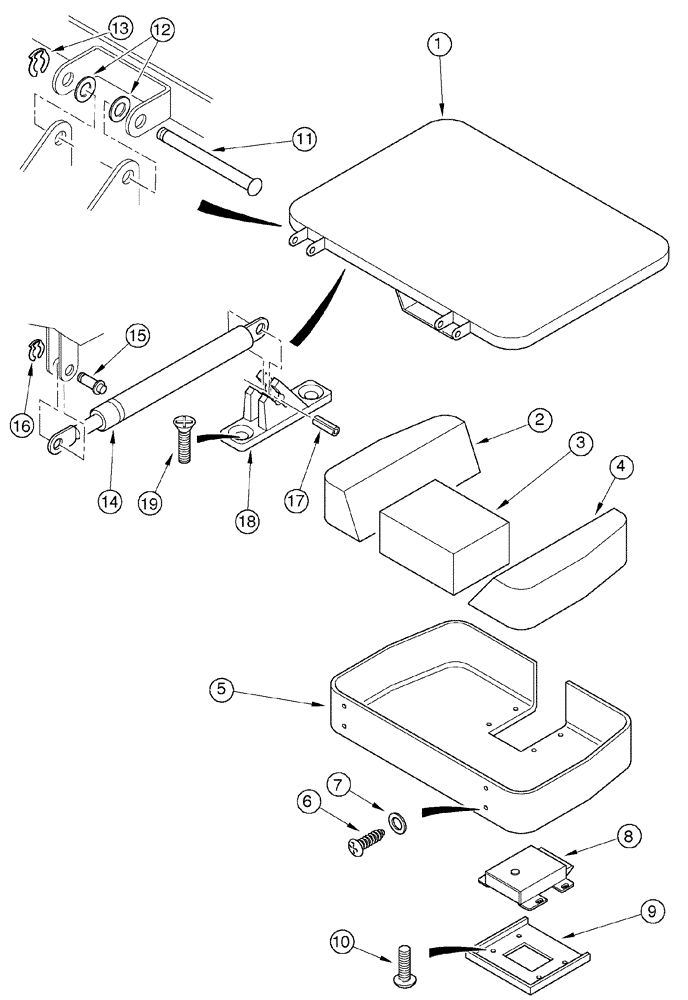 13
12
1
11
15
16
14
19
18
17
2
3
4
5
7
6
8
9
10