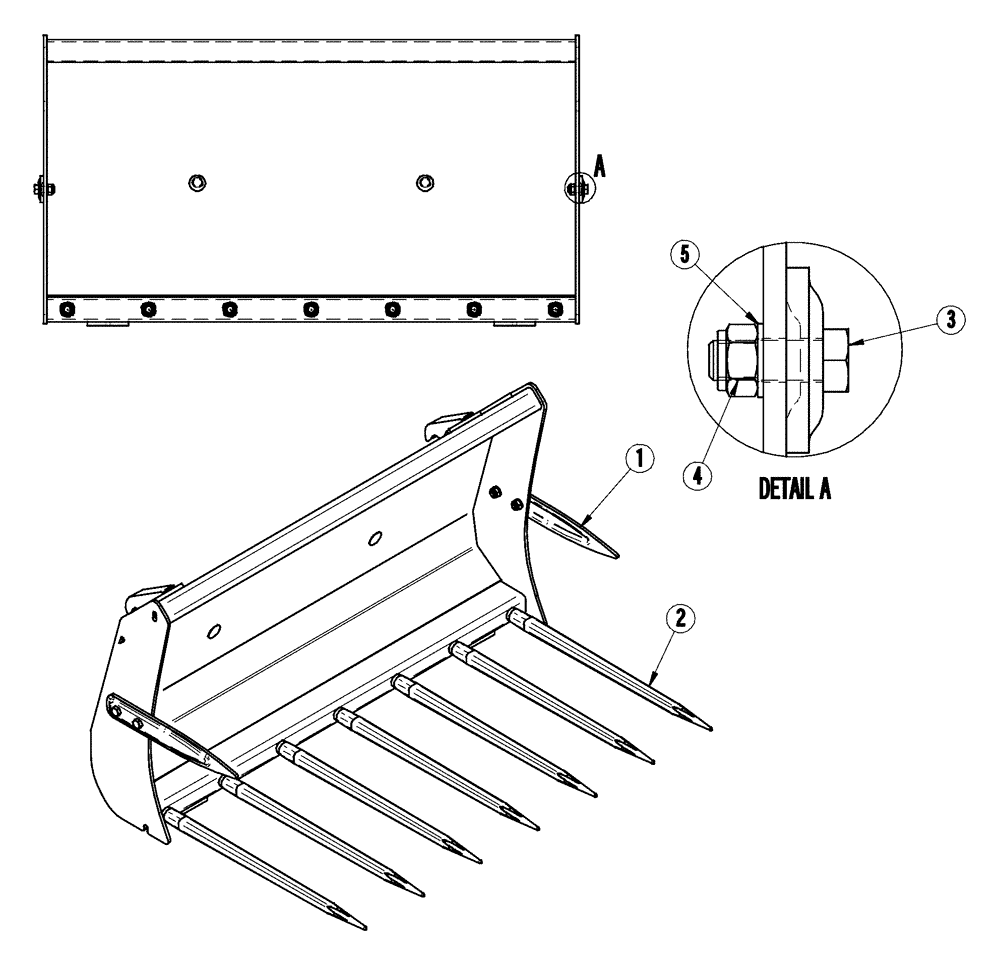 A

5

3

4

DETAIL A

1

2