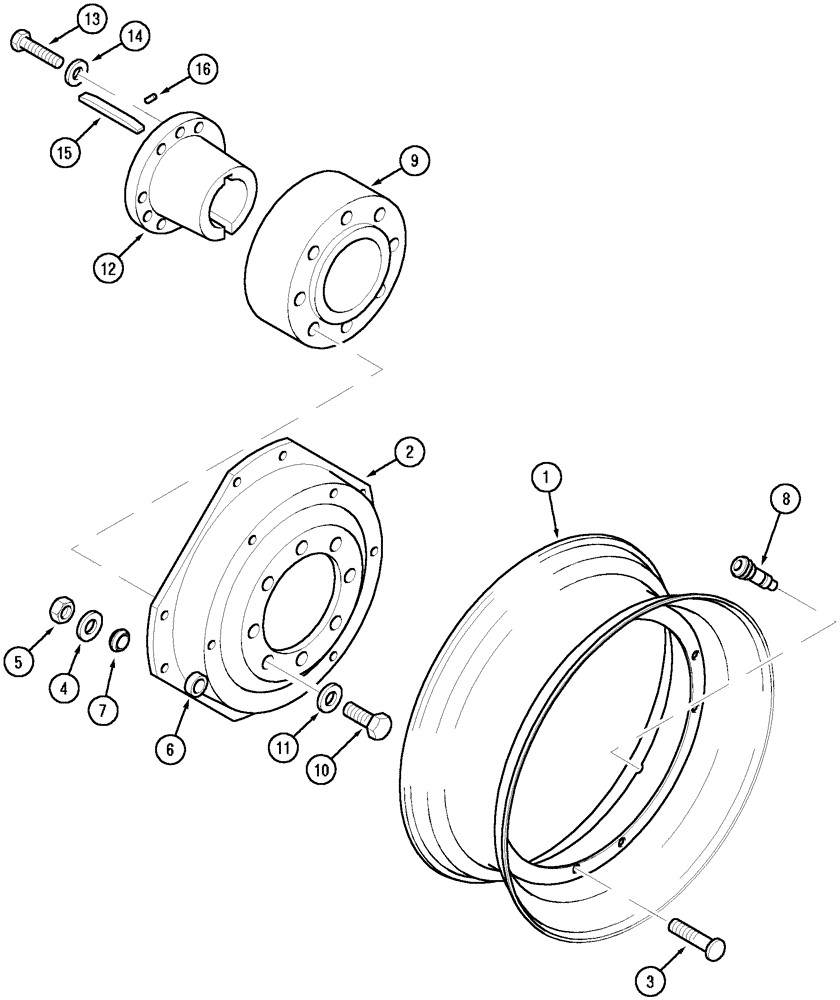 13
14
16
15
9
12
2
1
8
5
4
7
6
11
10
3