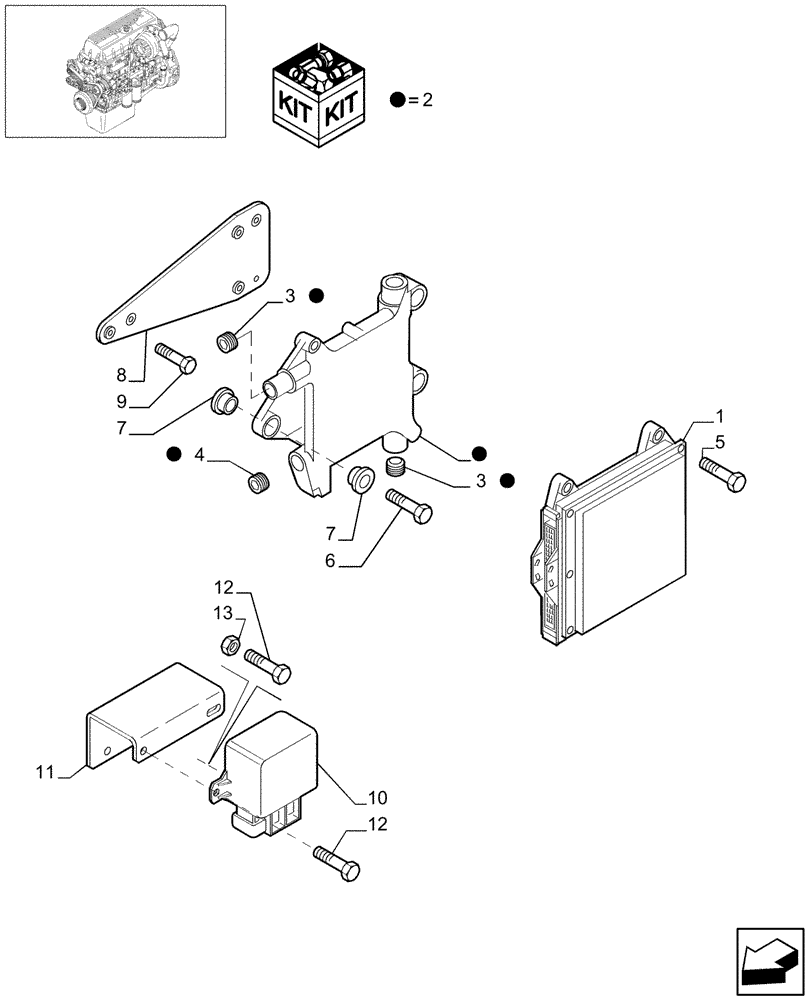 KIT KIT
● = 2
3 ●
8
9
7
● 4
●
3 ●
7
6
1
5
12
13
11
10
12