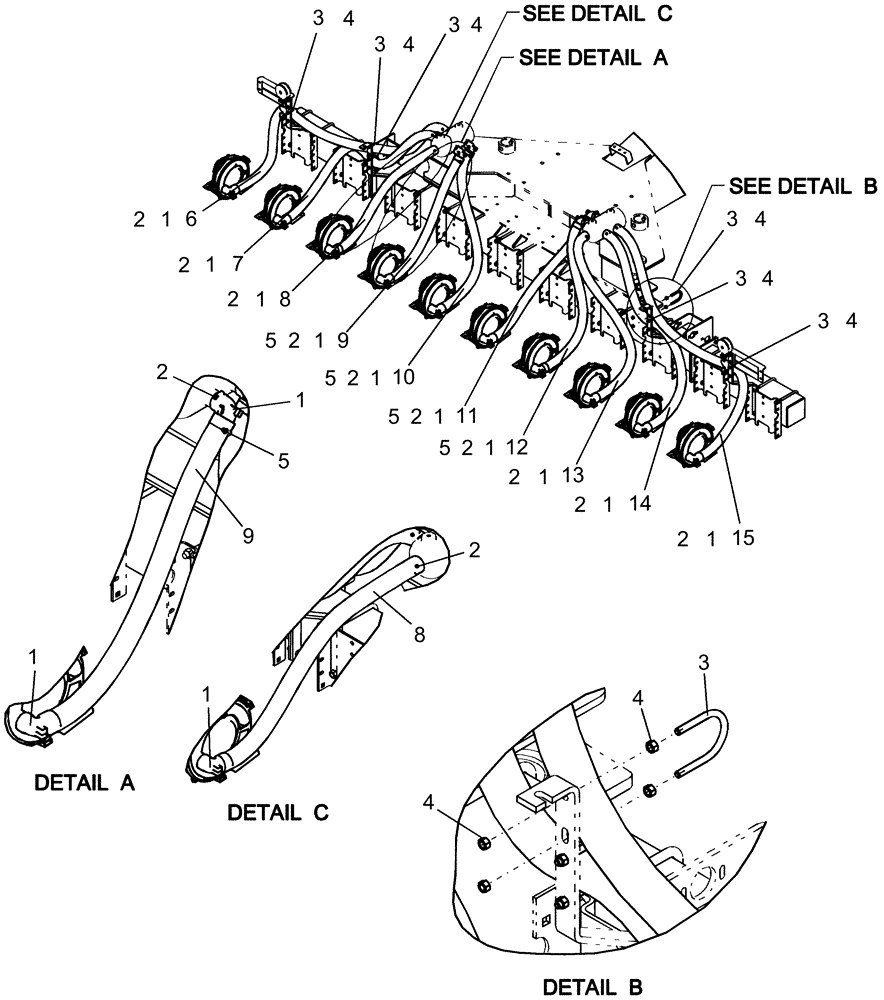 3 4
3 4
3 4
SEE DETAIL C
SEE DETAIL A
SEE DETAIL B
3 4
3 4
3 4
2 1 6
2 1 7
2 1 8
5 2 1 9
5 2 1 10
5 2 1 11
5 2 1 12
2 1 13
2 1 14
2 1 15
2
1
5
9
1
DETAIL A
2
8
1
DETAIL C
3
4
4
DETAIL B