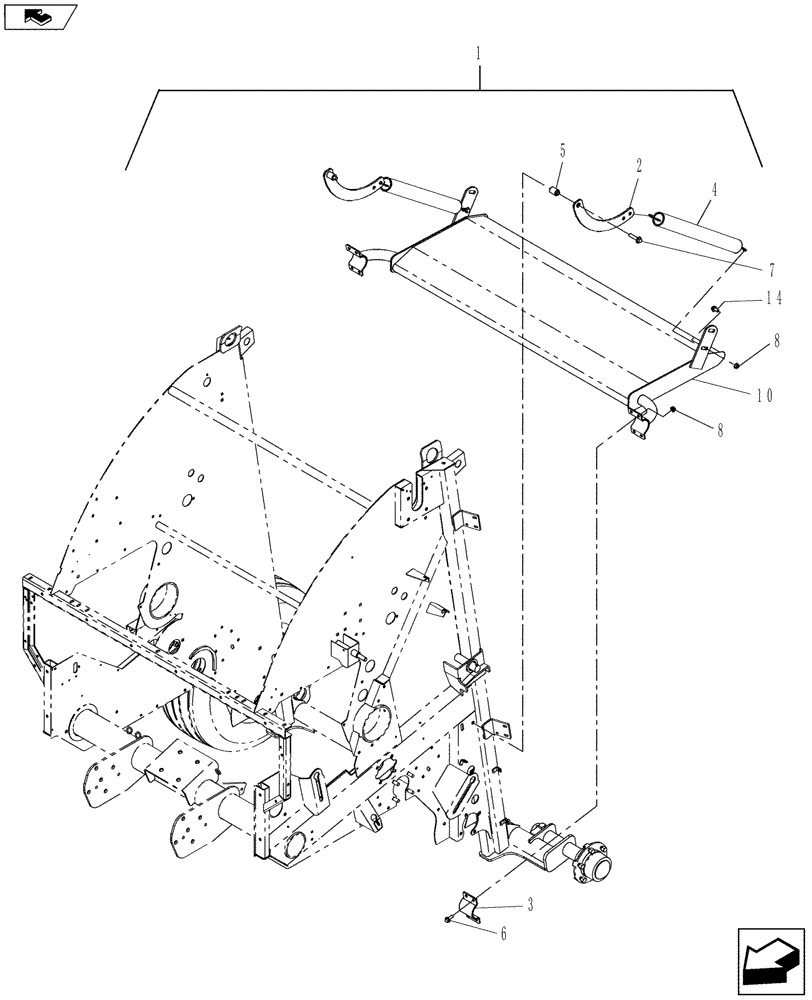 1
5
2
4
7
14
8
10
8
3
6