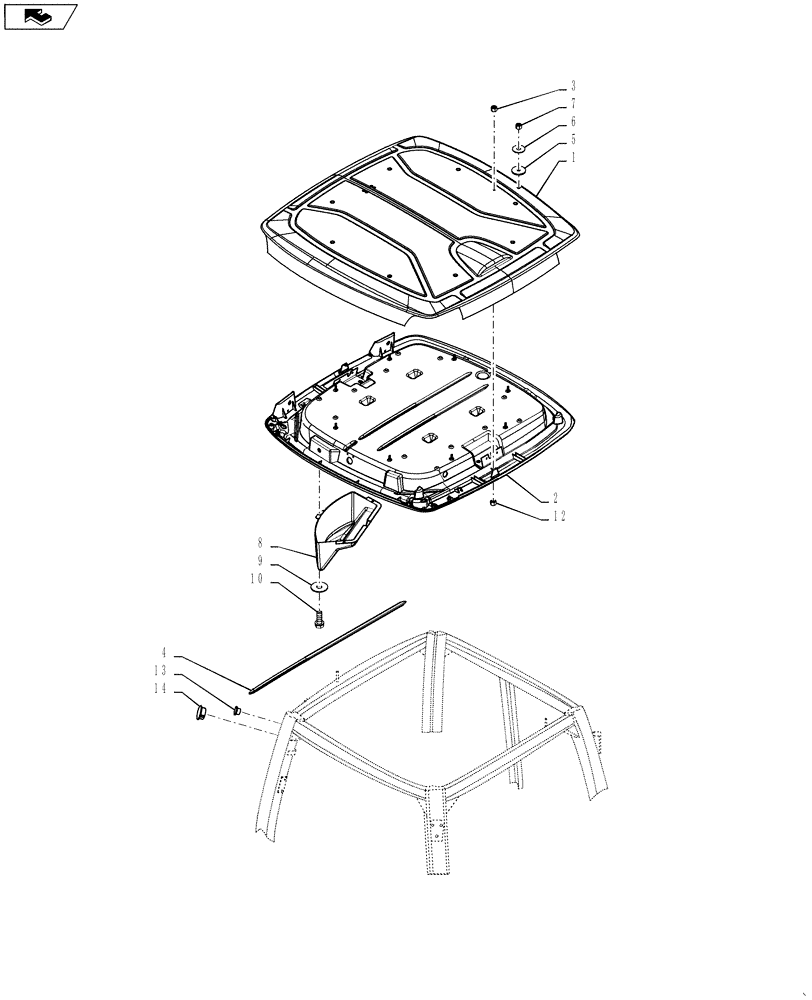 3
7
6
5
1
2
12
8
9
10
4
13
14