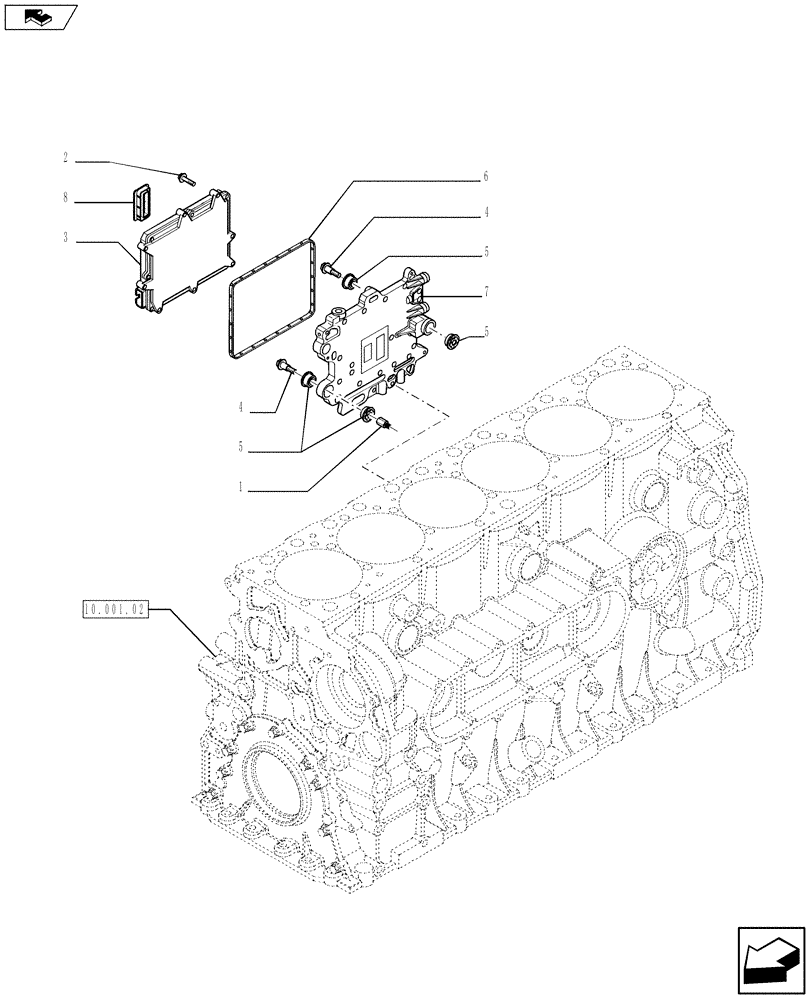 2
8
3
6
4
5
7
5
4
5
1
10.001.02