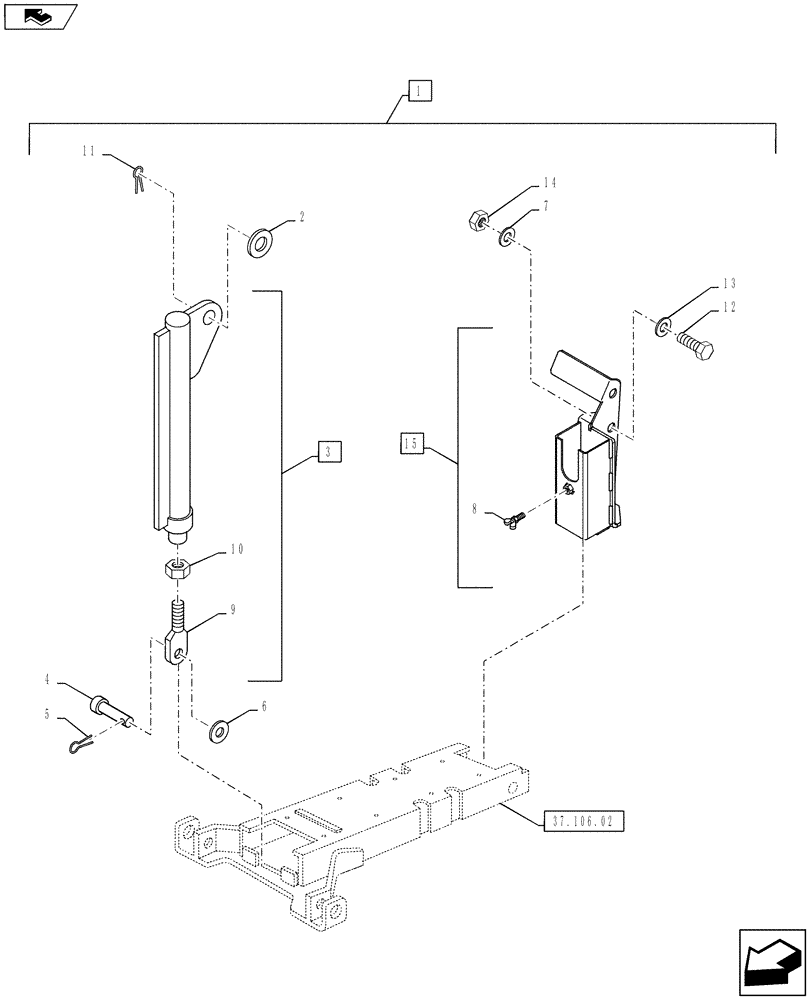 1
11
2
14
7
13
12
3
15
8
10
9
4
5
6
37.106.02