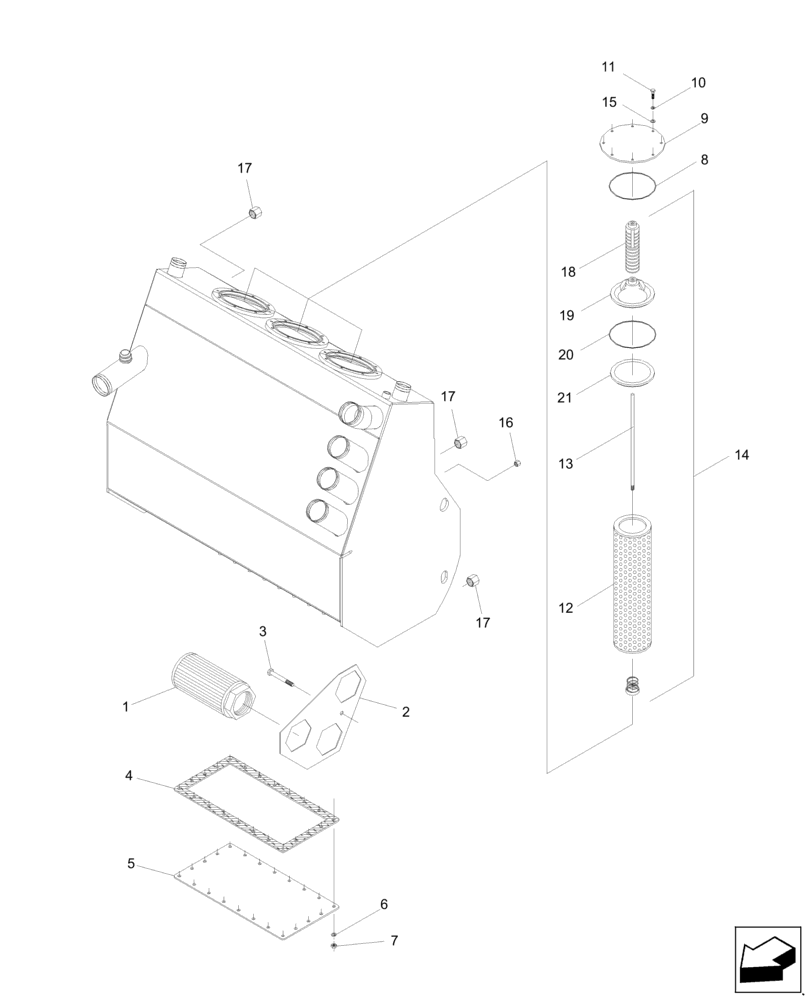 11
10
15
9
8
17
18
19
20
21
17
16
13
14
12
17
3
1
2
4
5
6
7