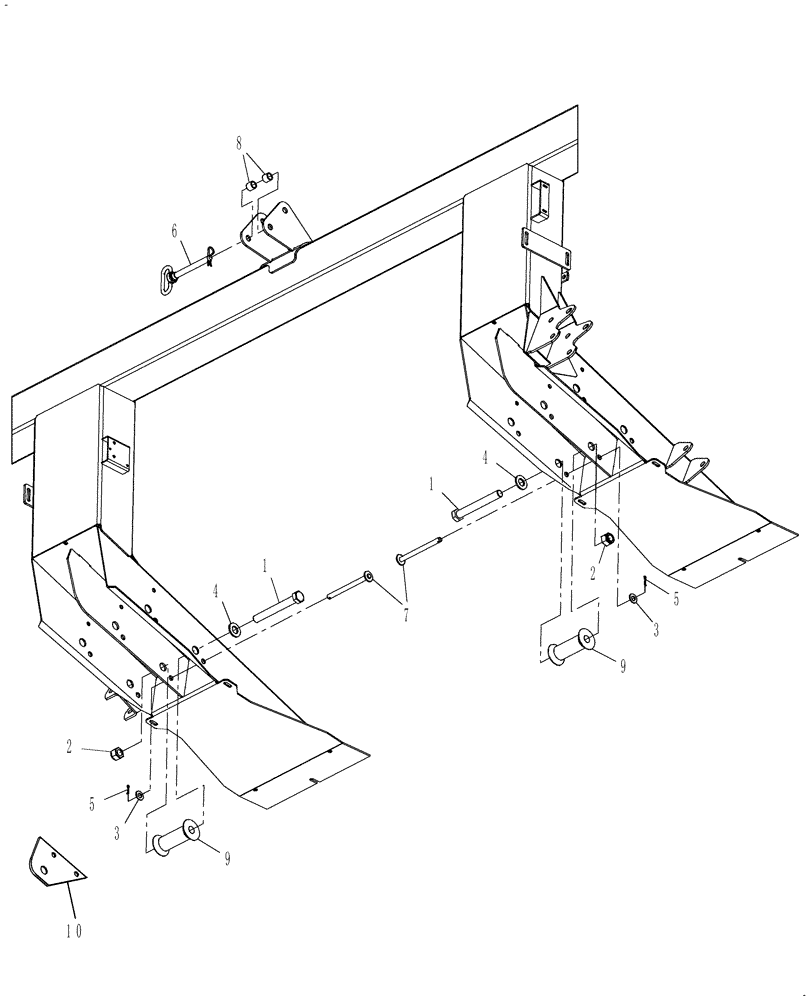 8
6
4
1
2
5
3
9
1
4
7
2
5
3
9
10