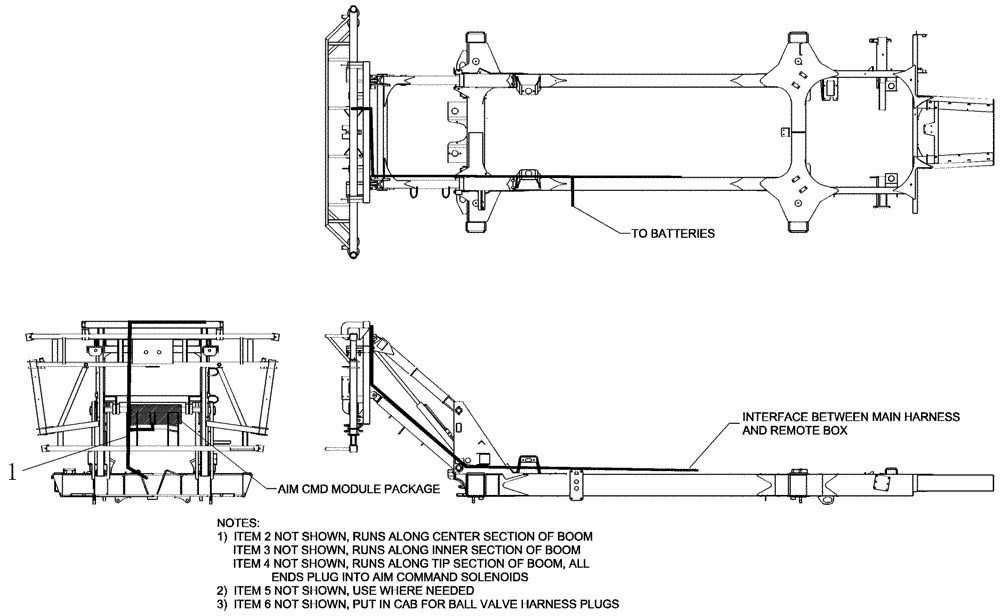 TO BATTERIES

INTERFACE BETWEEN MAIN HARNESS AND REMOTE BOX

1

AIM CMD MODULE PACKAGE

NOTES:
1) ITEM 2 NOT SHOWN, RUNS ALONG CENTER SECTION OF BOOM
ITEM 3 NOT SHOWN, RUNS ALONG INNER SECTION OF BOOM
ITEM 4 NOT SHOWN, RUNS ALONG TIP SECTION OF BOOM, ALL ENDS PLUG INTO AIM COMMAND SOLENOIDS
2) ITEM 5 NOT SHOWN, USE WHERE NEEDED
3) ITEM 6 NOT SHOWN, PUT IN CAB FOR BALL VALVE HARNESS PLUGS