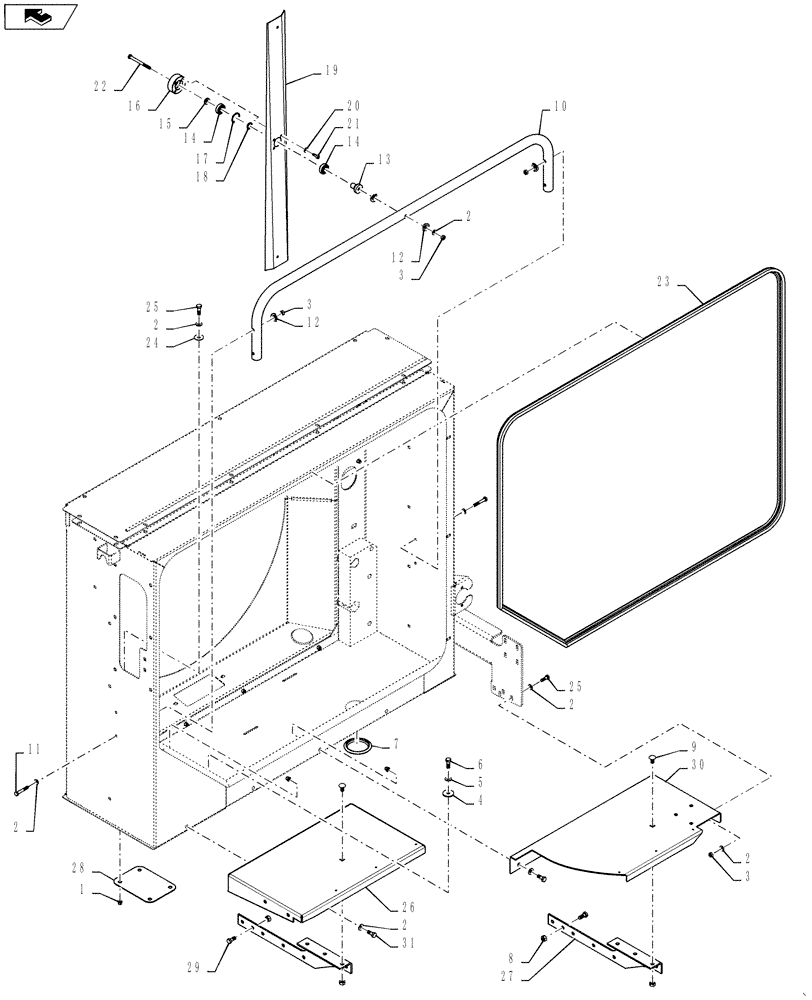 22
16
15
14
17
18
19
20
21
14
13
10
2
12
3
23
25
2
24
3
12
25
2
11
2
7
6
5
4
9
30
2
3
28
1
26
2
31
29
8
27