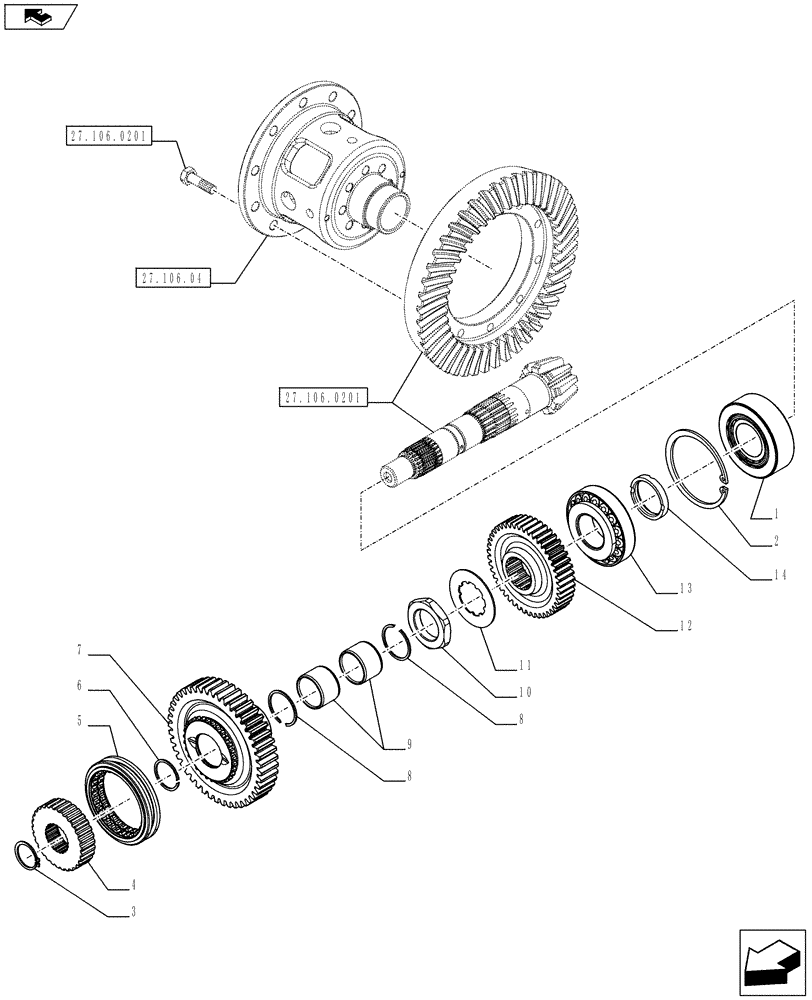 27.106.0201
27.106.04
27.106.0201
1
2
14
13
12
11
10
8
9
8
7
6
5
4
3