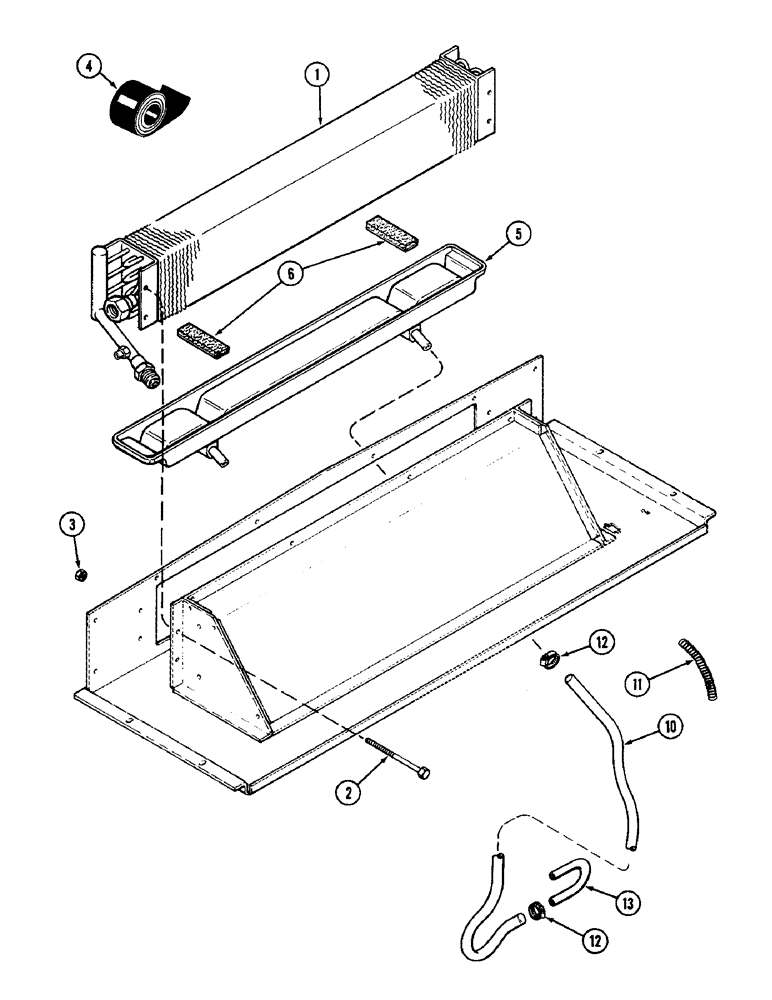 4
1
5
6
3
12
11
10
2
13
12