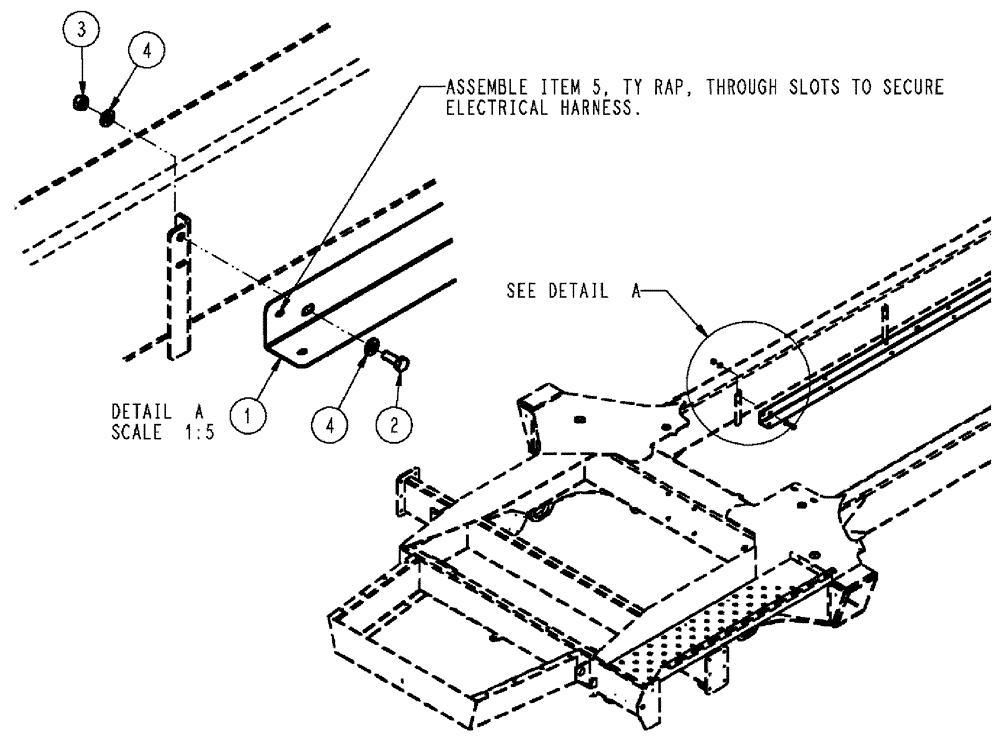 3

4

ASSEMBLE ITEM 5, TY RAP, THROUGH SLOTS TO SECURE ELECTRICAL HARNESS.

SEE DETAIL A

DETAIL A
SCALE 1:5

1

4

2