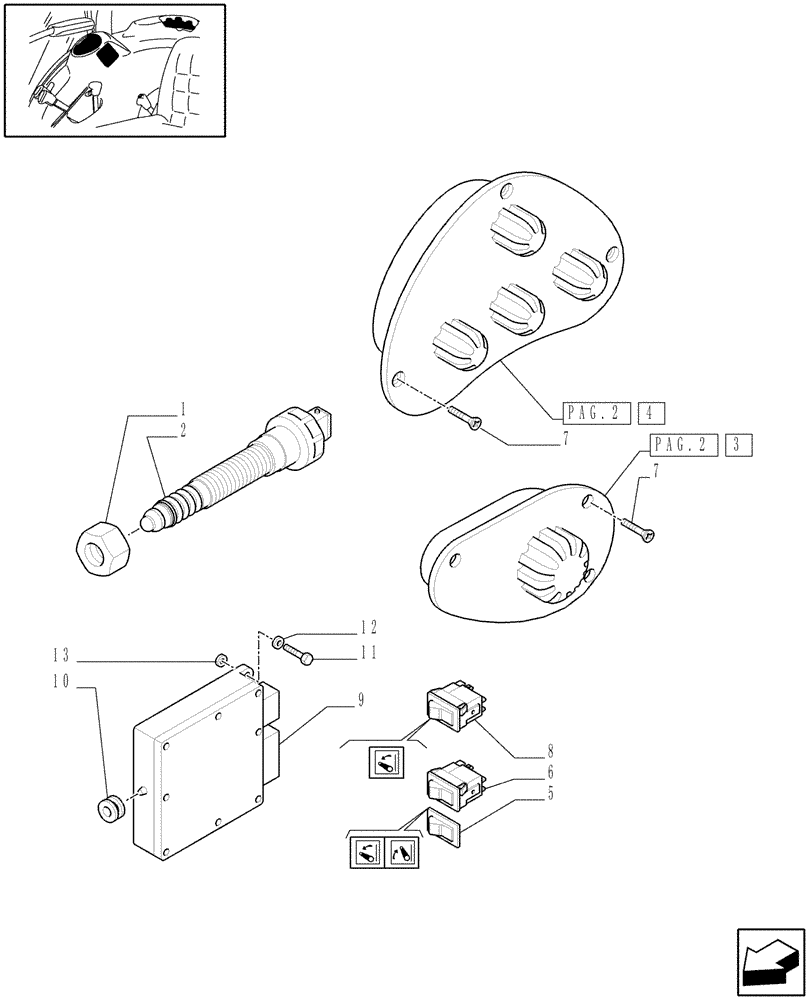 PAG.2 4
7
PAG.2 3
7
1
2
12
11
13
10
9
8
6
5