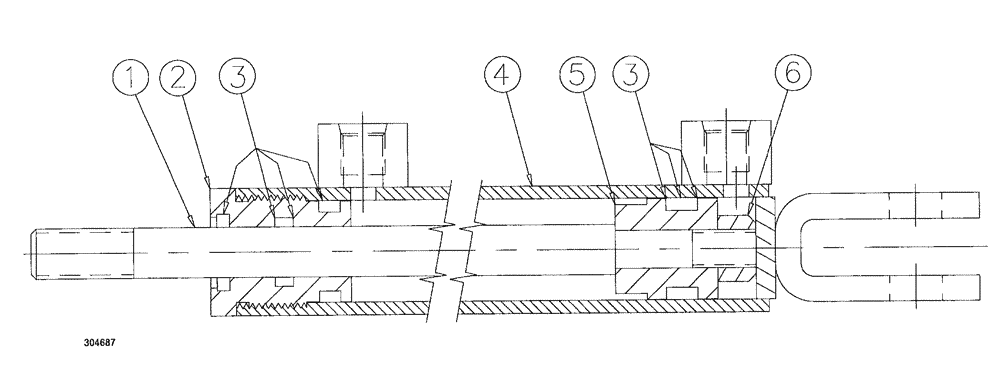 1 2 3 4 5 3 6

304687