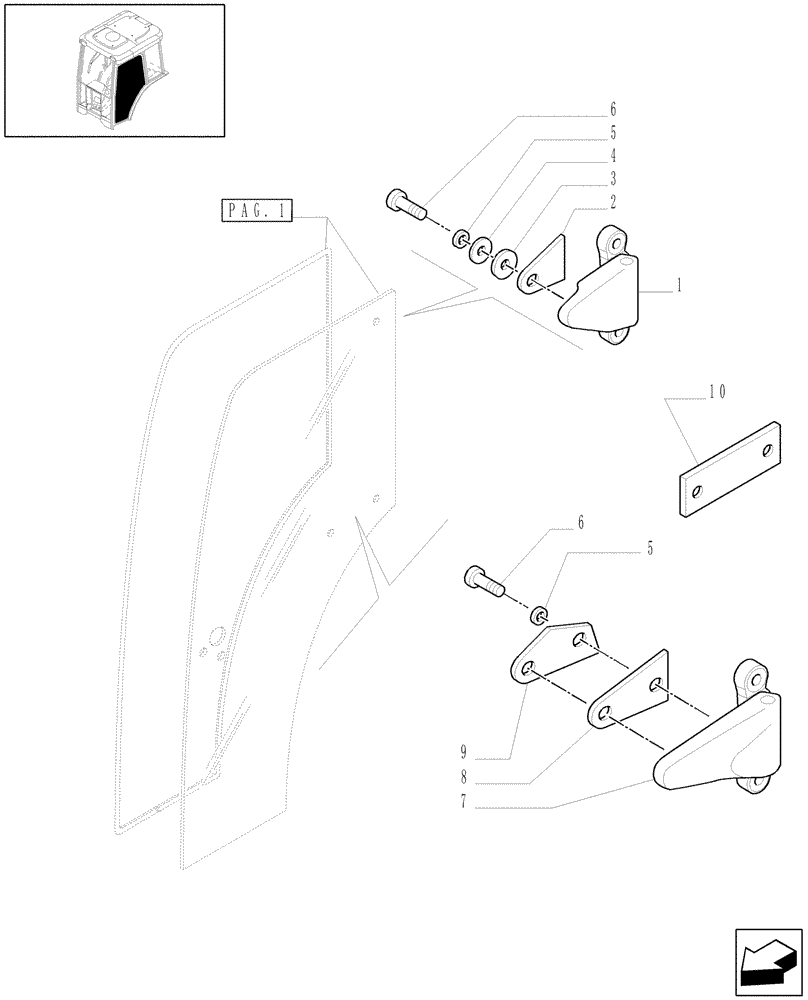 PAG. 1

6
5
4
3
2
1

10

6
5

9
8
7