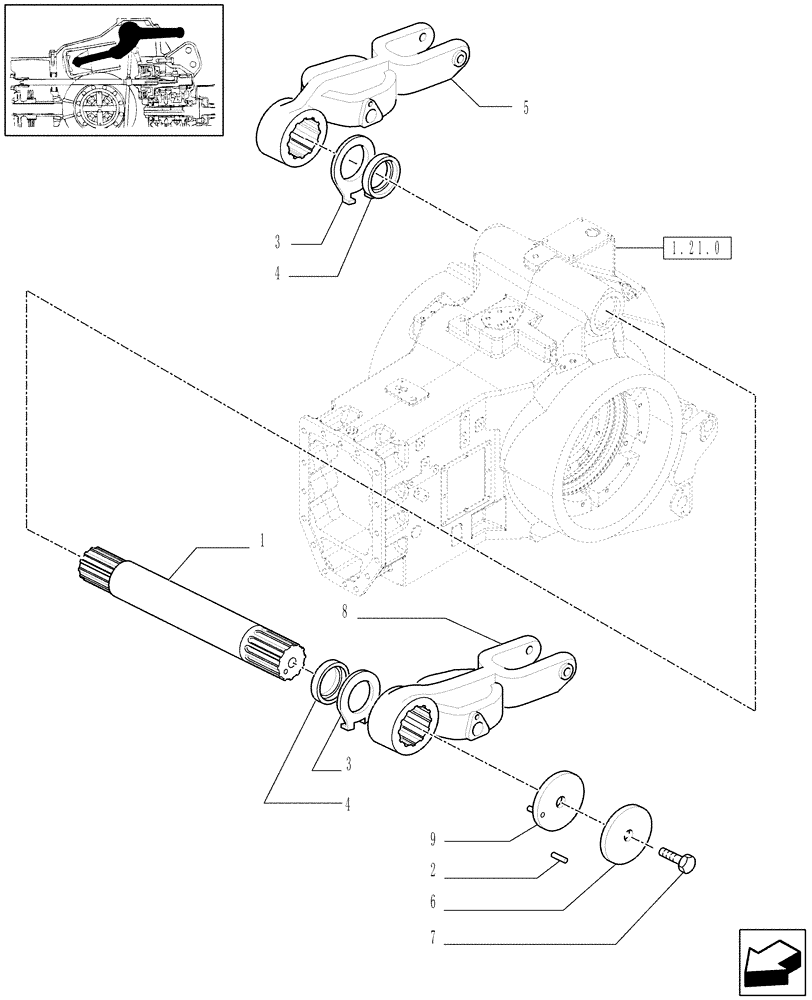 5
3
4
1.21.0
1
8
3
4
9
2
6
7