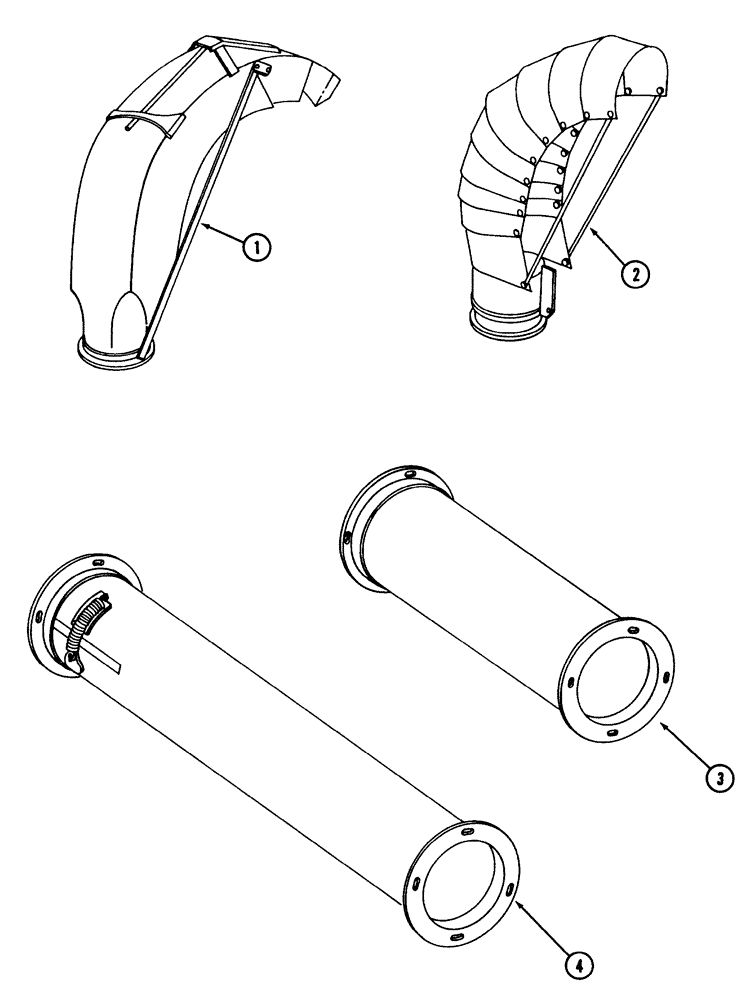 1
2
3
4