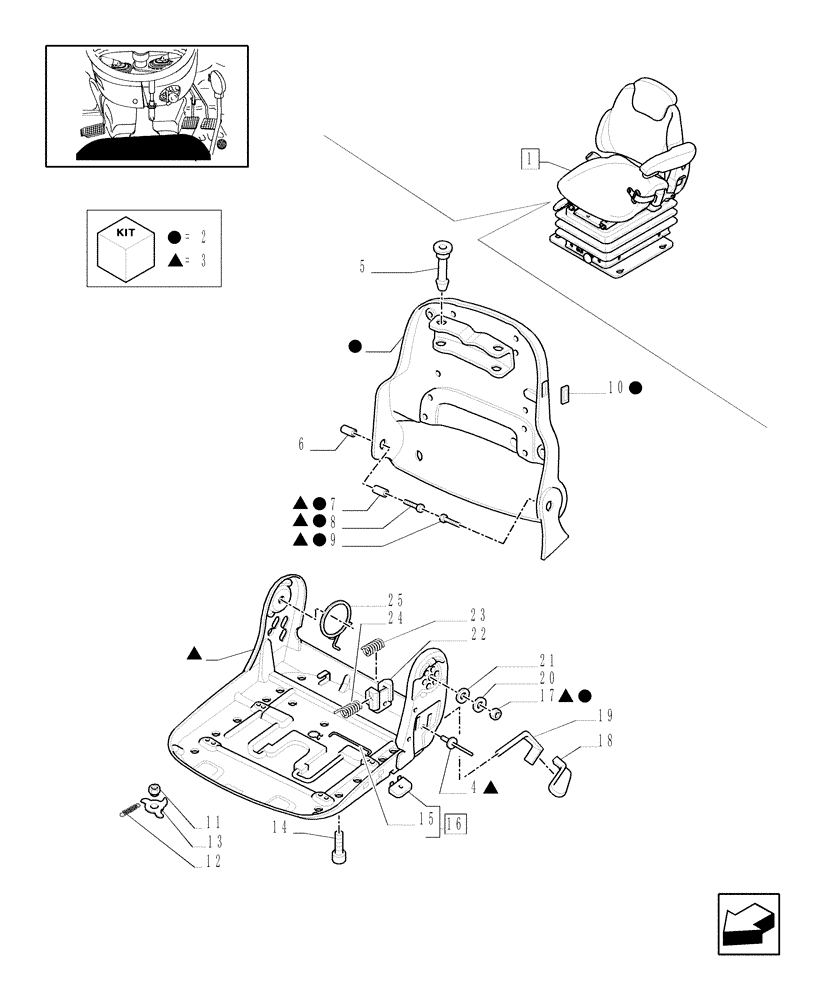 KIT
● = 2
▲ = 3

1

5

●

10 ●

6

▲● 7
▲● 8
▲● 9

25
24
23
22

▲

21
20
17 ▲●
19
18

4 ▲

11
13
12

14

15
16