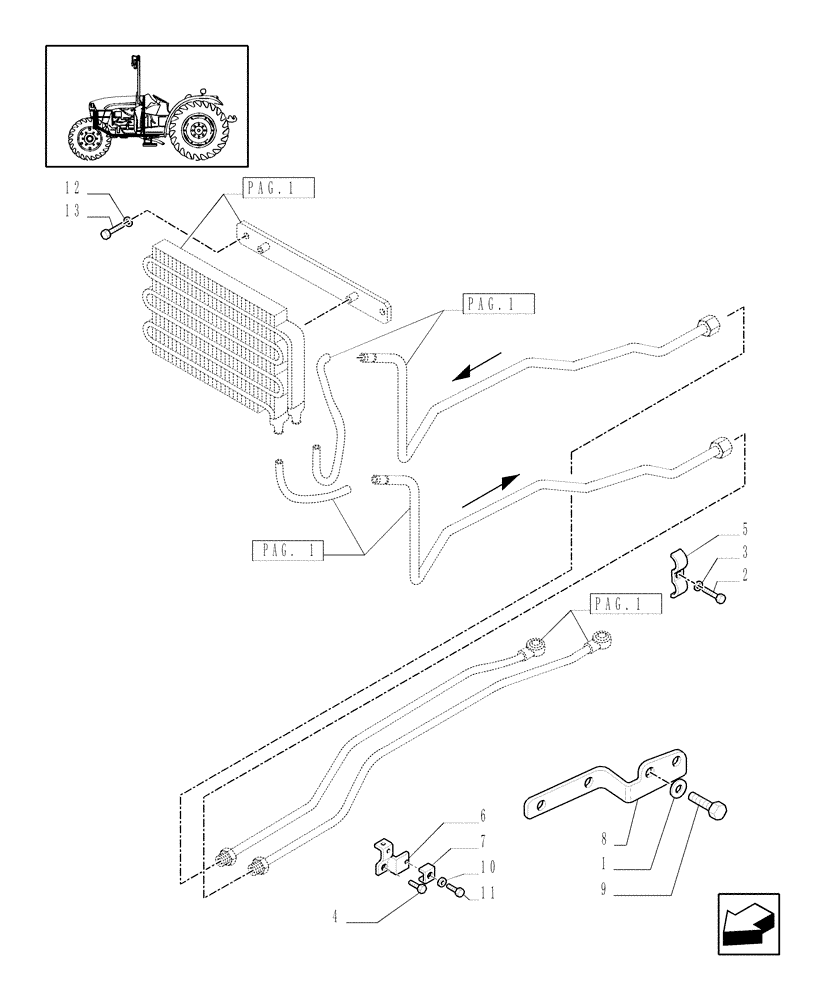 12
13
PAG.1
PAG.1
PAG. 1
5
3
2
PAG.1
6
7
10
11
4
8
1
9