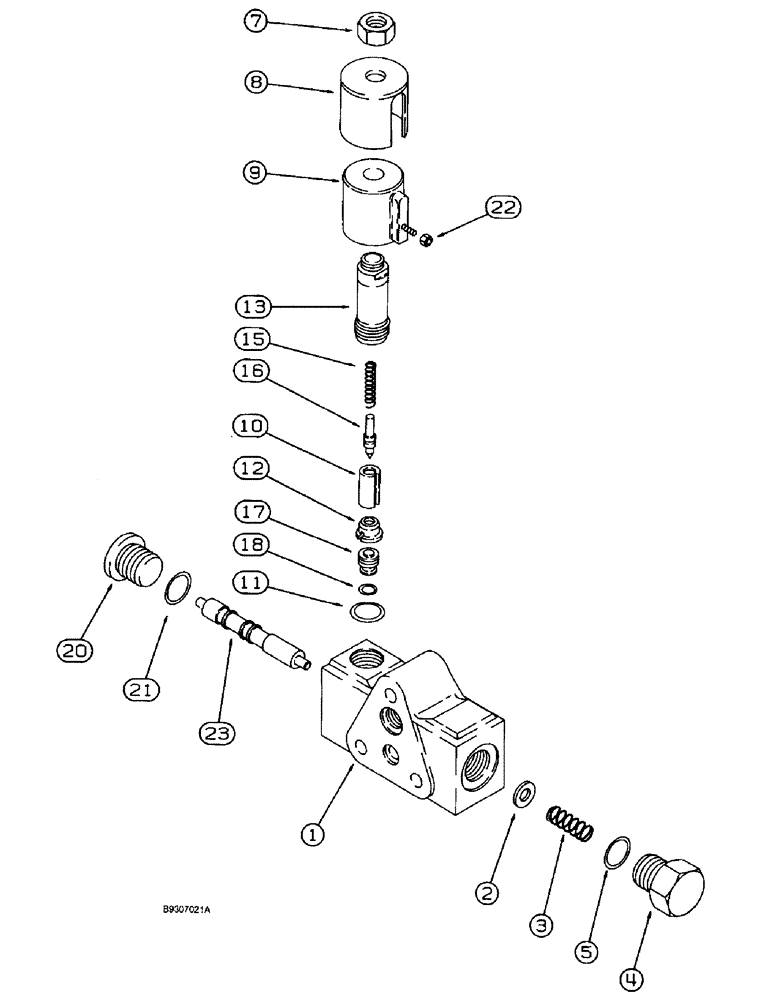 7
8
9
22
13
15
16
10
12
17
18
11
20
21
23
1
2
3
5
4
B9307021A