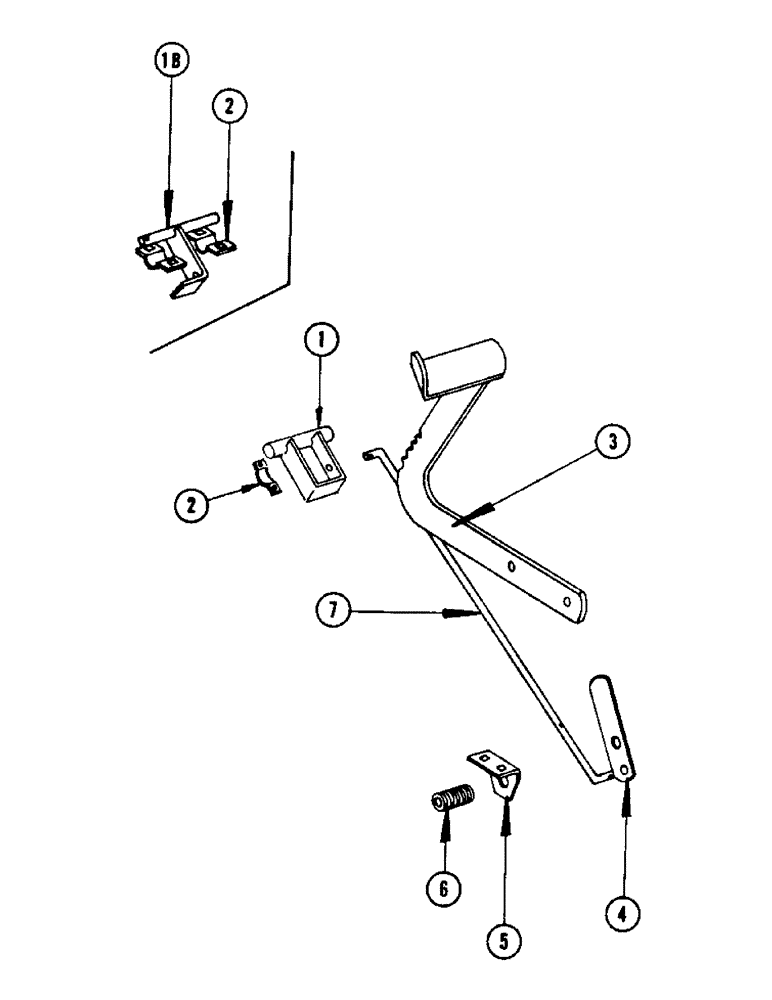 1B
2
1
2
3
7
6
5
4