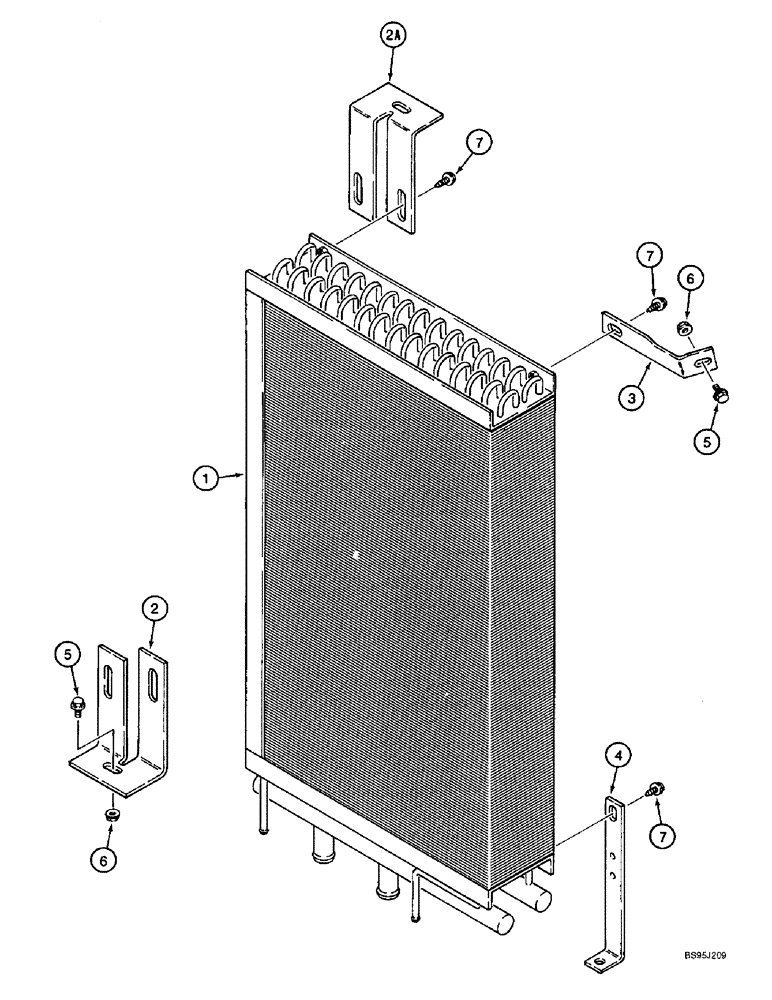 2A
7
7
6
3
5
1
2
5
6
4
7
BS95J209