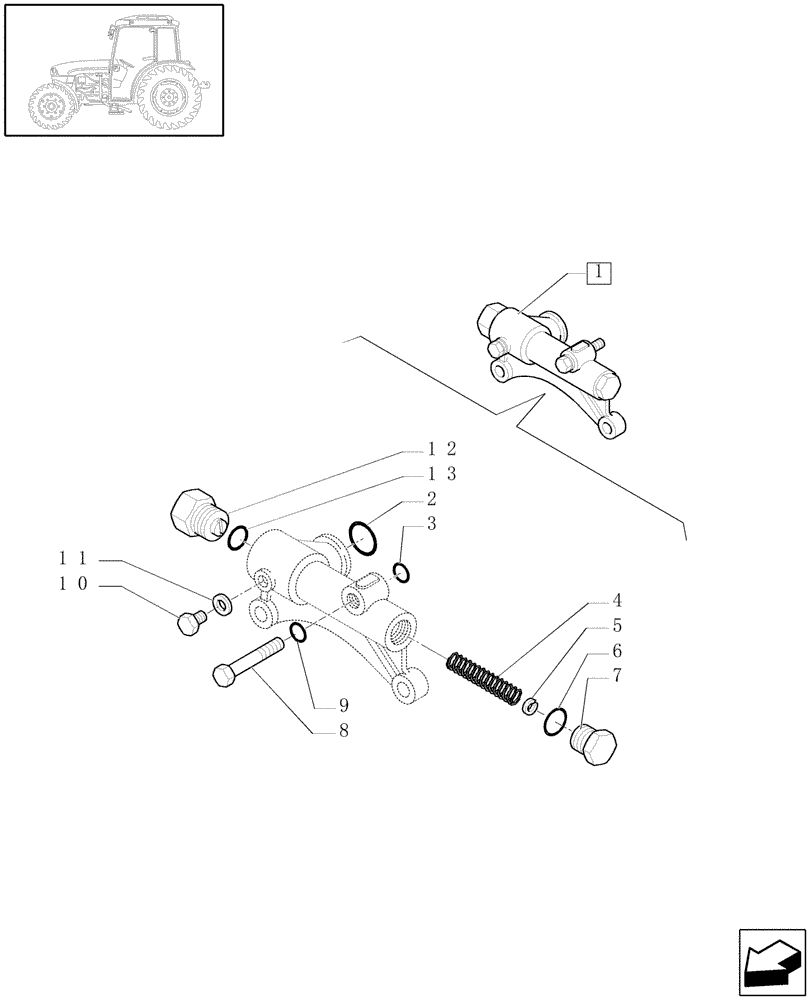 1
12
13
2
3
11
10
4
5
6
7
9
8