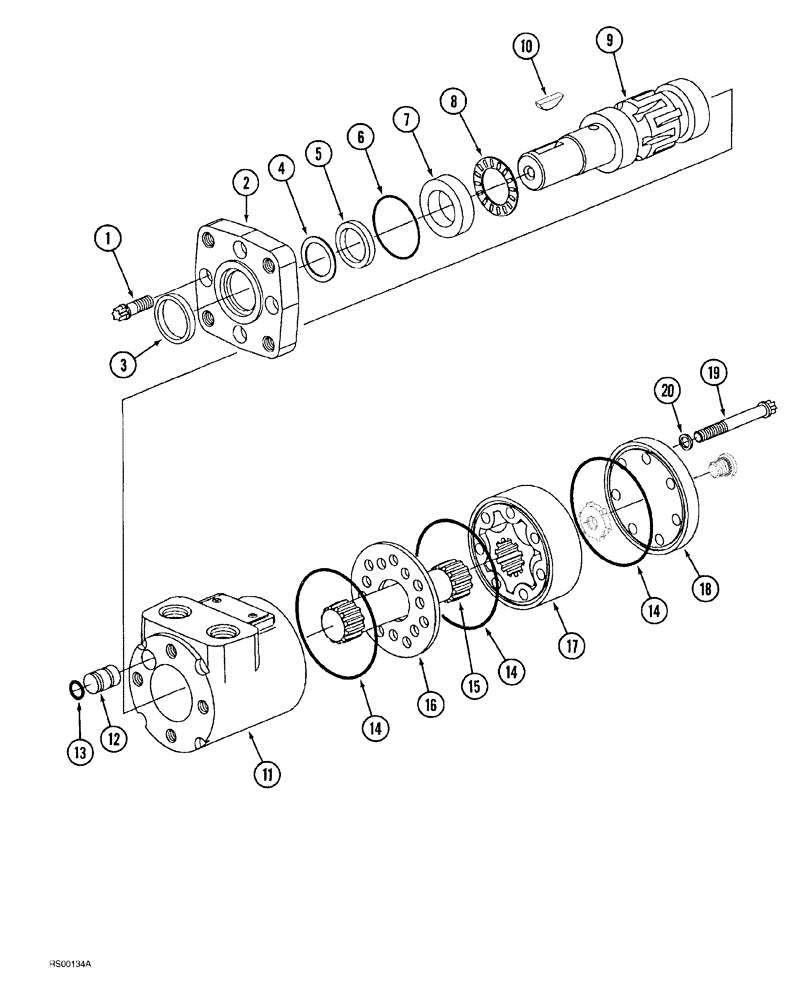 10
9
8
7
6
5
4
2
1
3
20
19
18
14
17
14
15
16
14
11
12
13
RS00134A