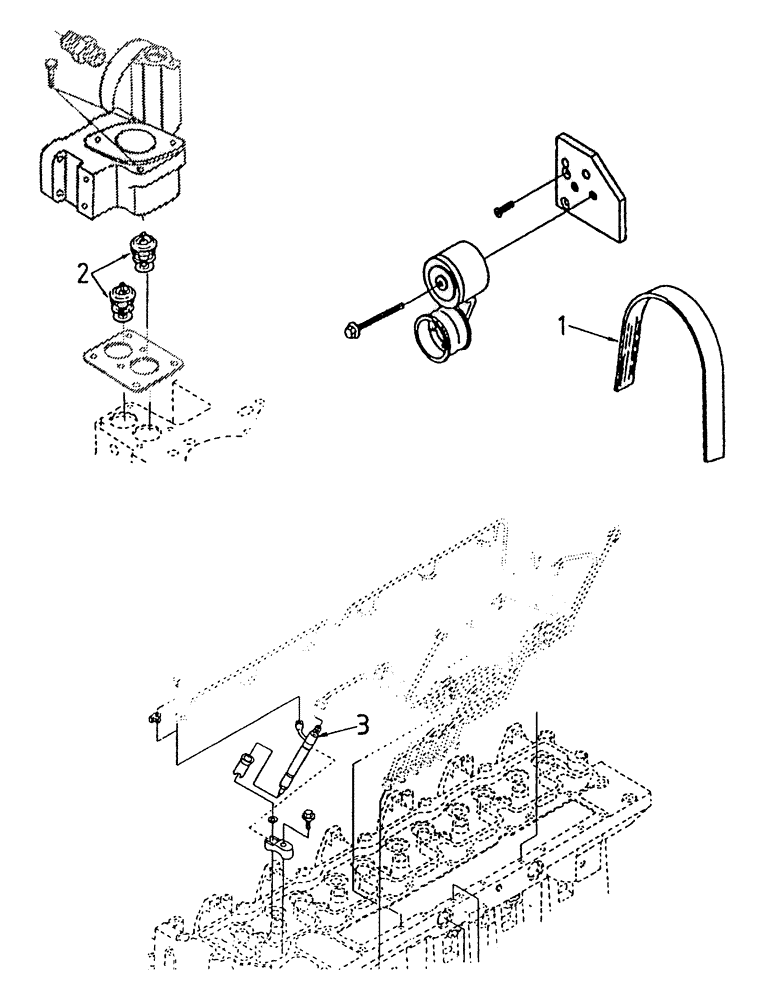 2
1
3