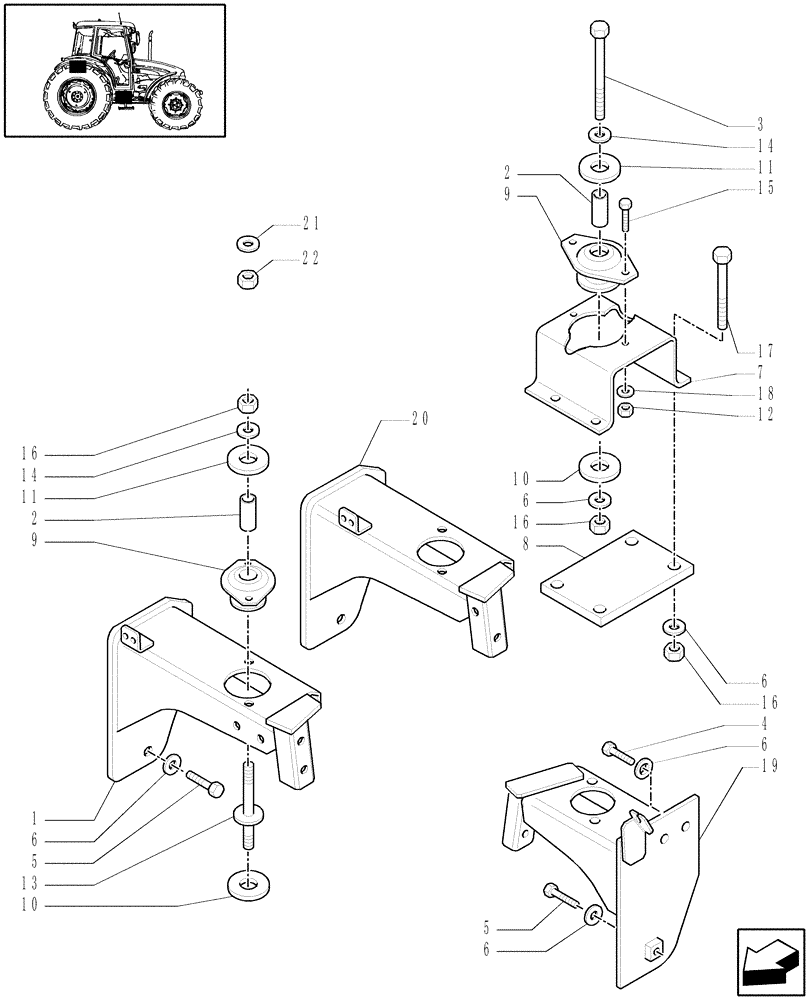 3
14
11
15
2
9
21
22
17
7
18
12
20
16
14
11
2
9
10
6
16
8
6
16
4
6
19
1
6
5
13
10
5
6