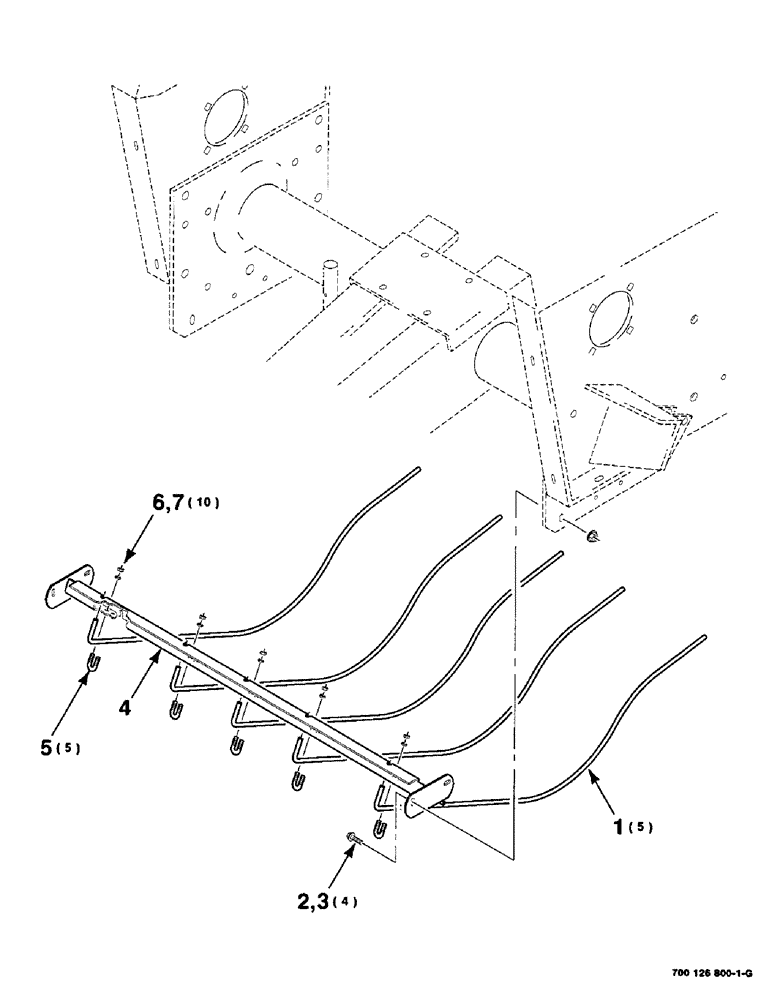 6,7 (10)

4

5 (5)

1 (5)

2,3 (4)

700 126 800-1-G