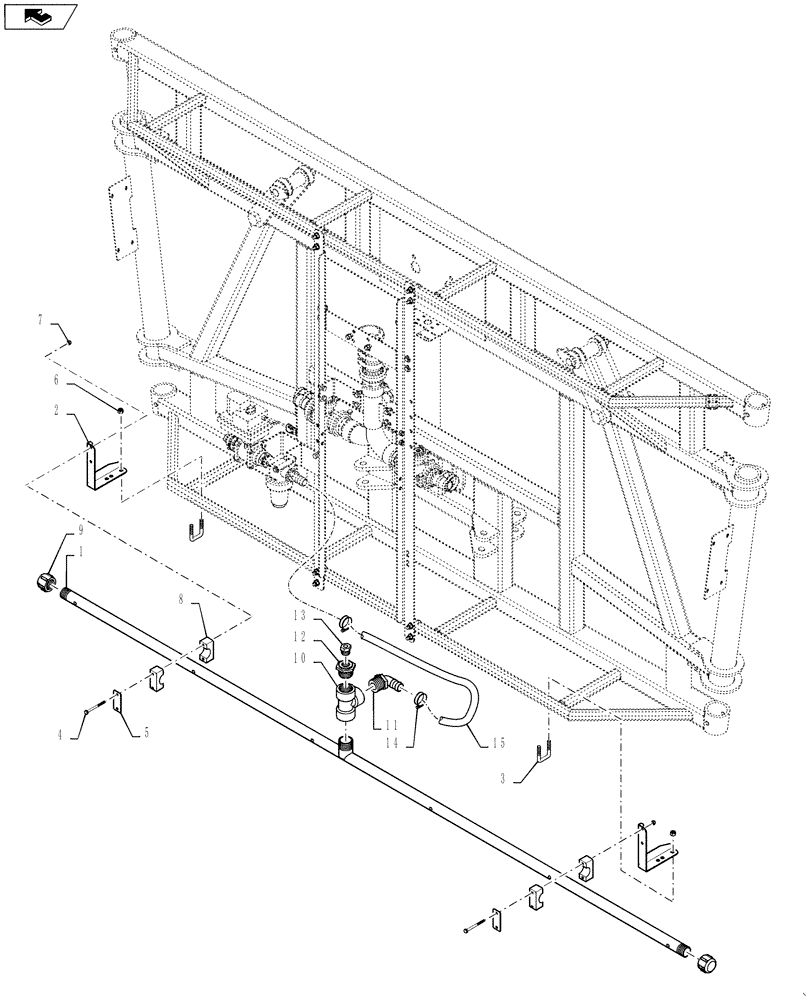 7
6
2
9
1
8
13
12
10
4
5
11
14
15
3