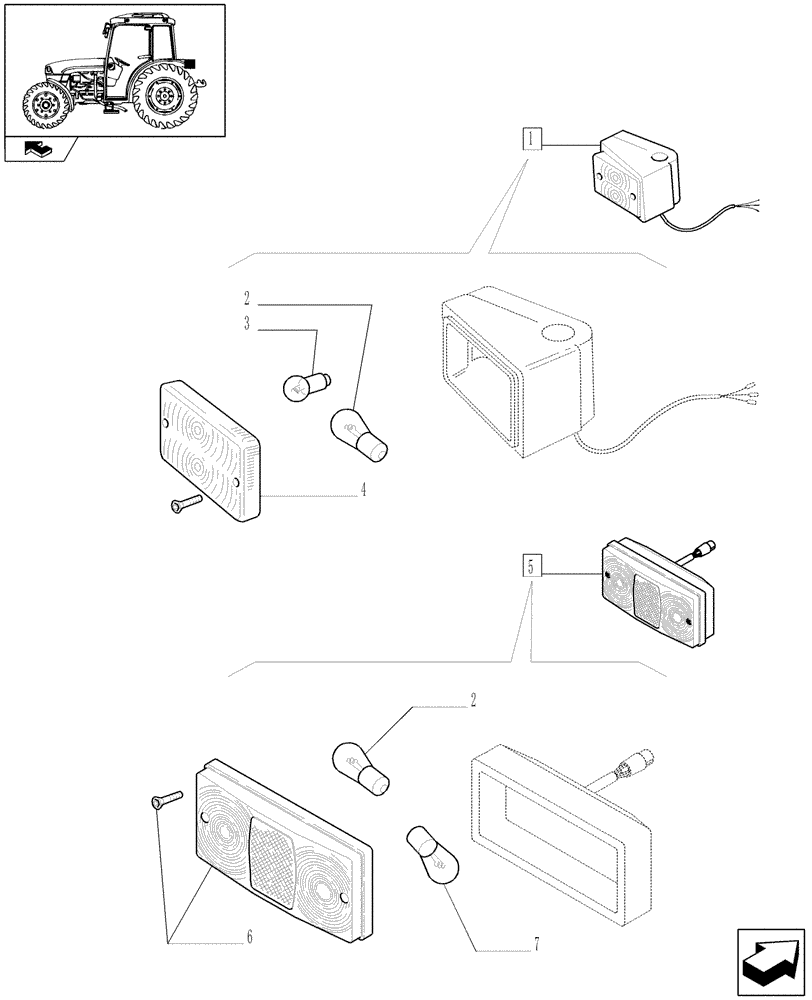 1
2
3
4
5
2
6
7