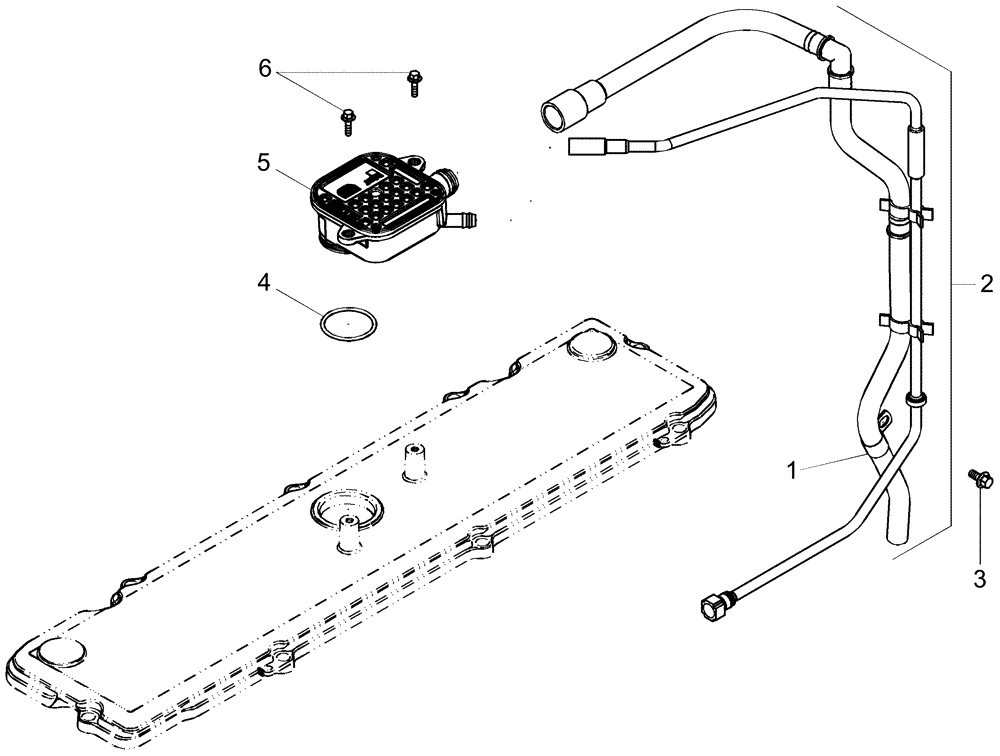 6
5
4
2
1
3