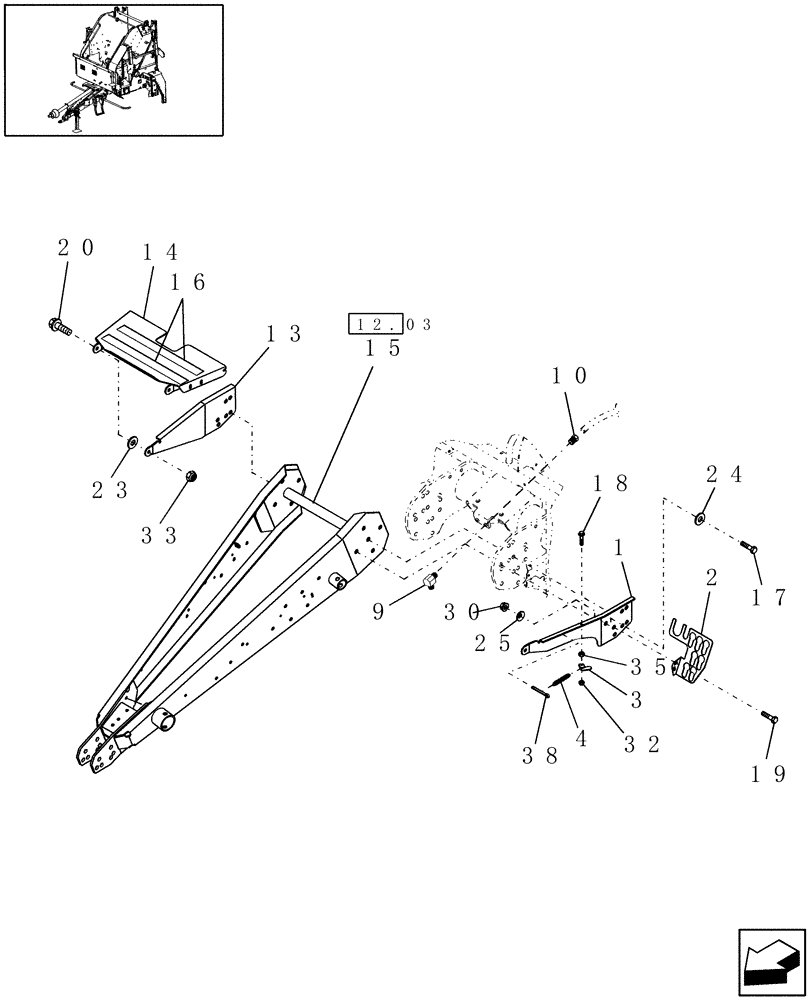 20
14
16
13
12.03
15
10
23
33
18
24
1
17
2
9
30
25
35
3
38
4
32
19