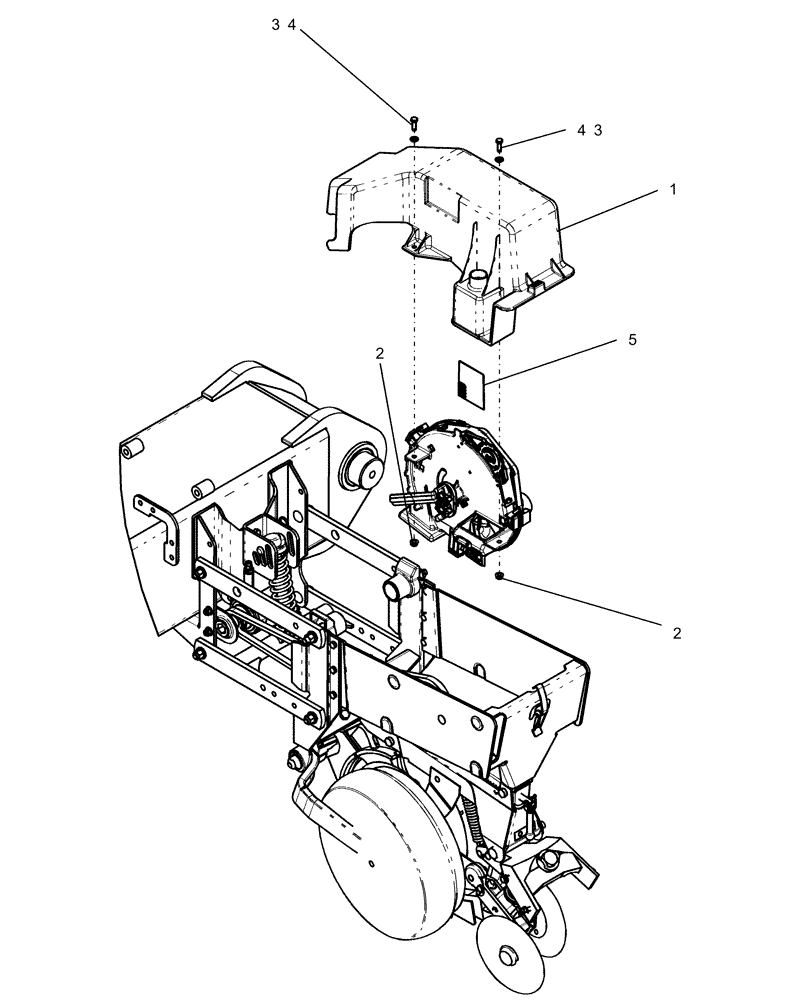 3 4
4 3
1
5
2
2