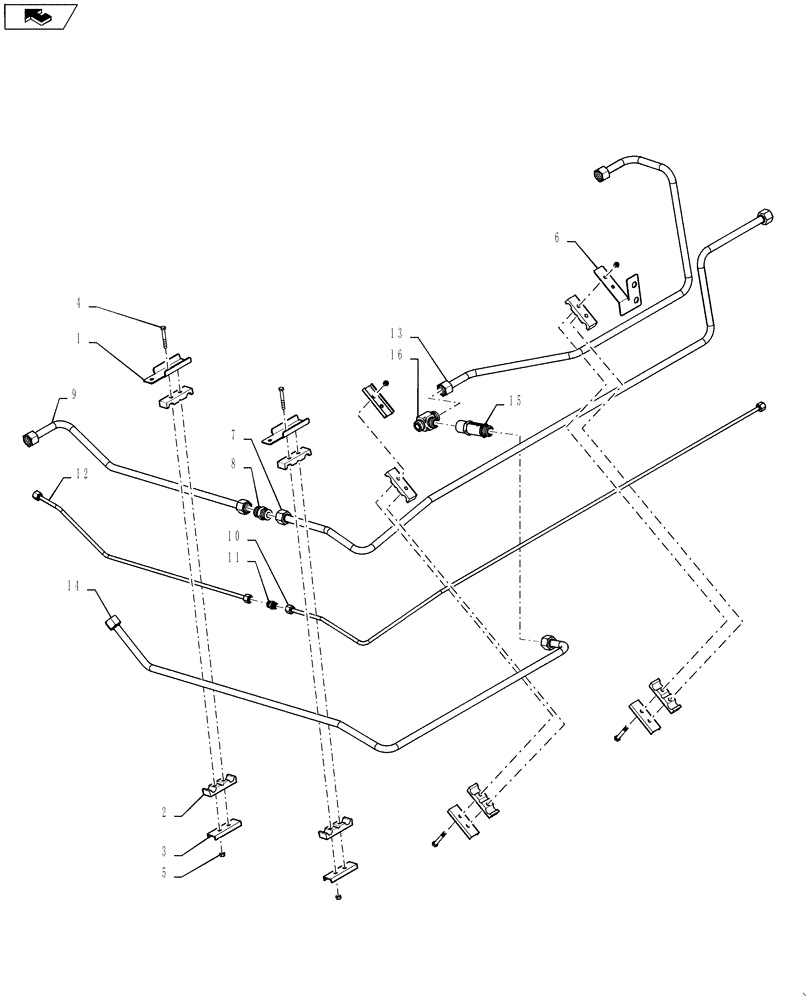 6
4
1
13
16
15
9
7
8
12
10
11
14
2
3
5