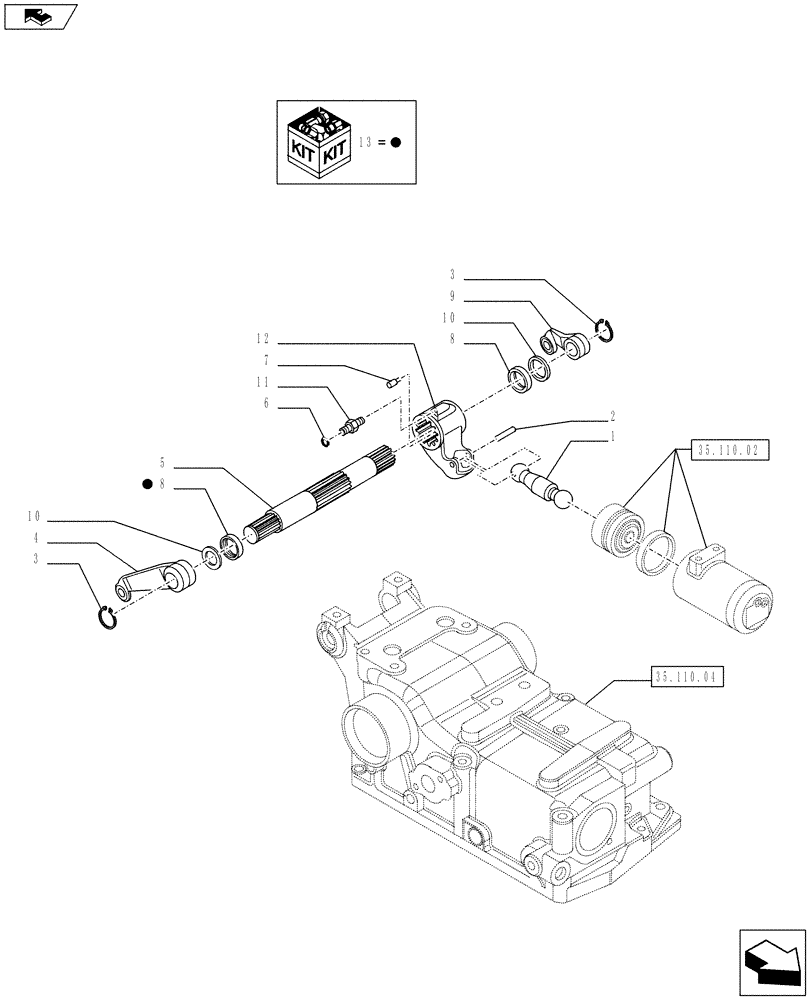 KIT KIT 13 = ●

3
9
10
8
12
7
11
6
2
1
35.110.02
5
● 8
10
4
3
35.110.04