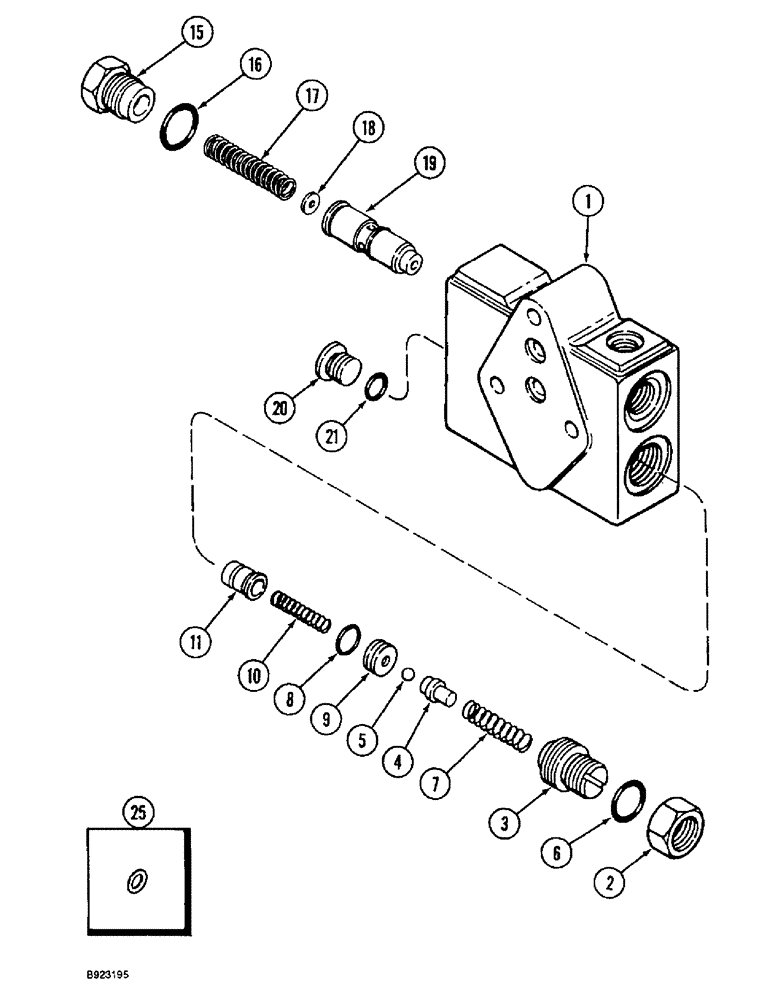 15
16
17
18
19
1
20
21
11
10
8
9
5
4
7
3
6
2
25
B923195