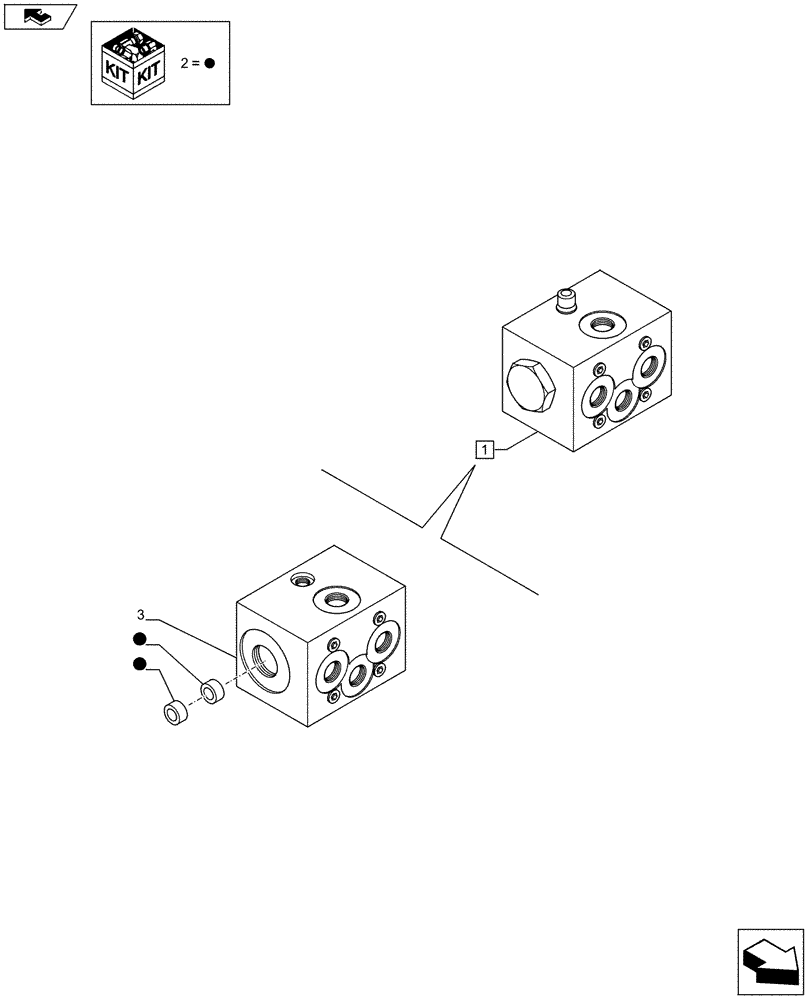 KIT KIT
2 = ●

1

3
●
●