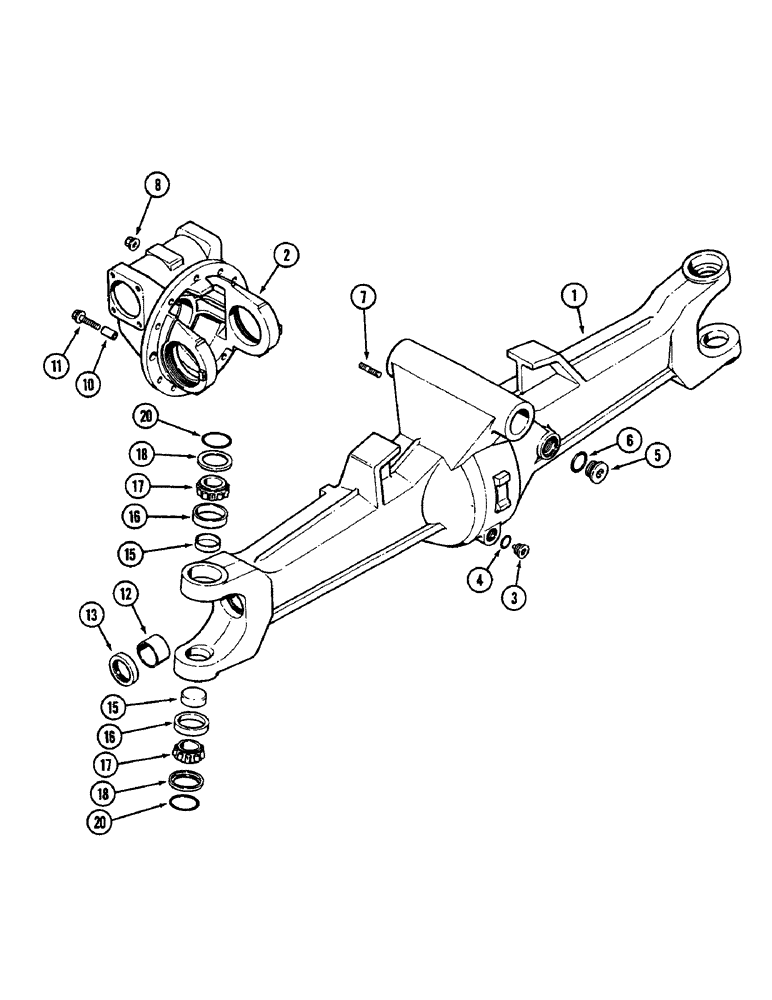 8
2
7
1
11
10
20
18
17
16
15
6
5
4
3
13
12
15
16
17
18
20