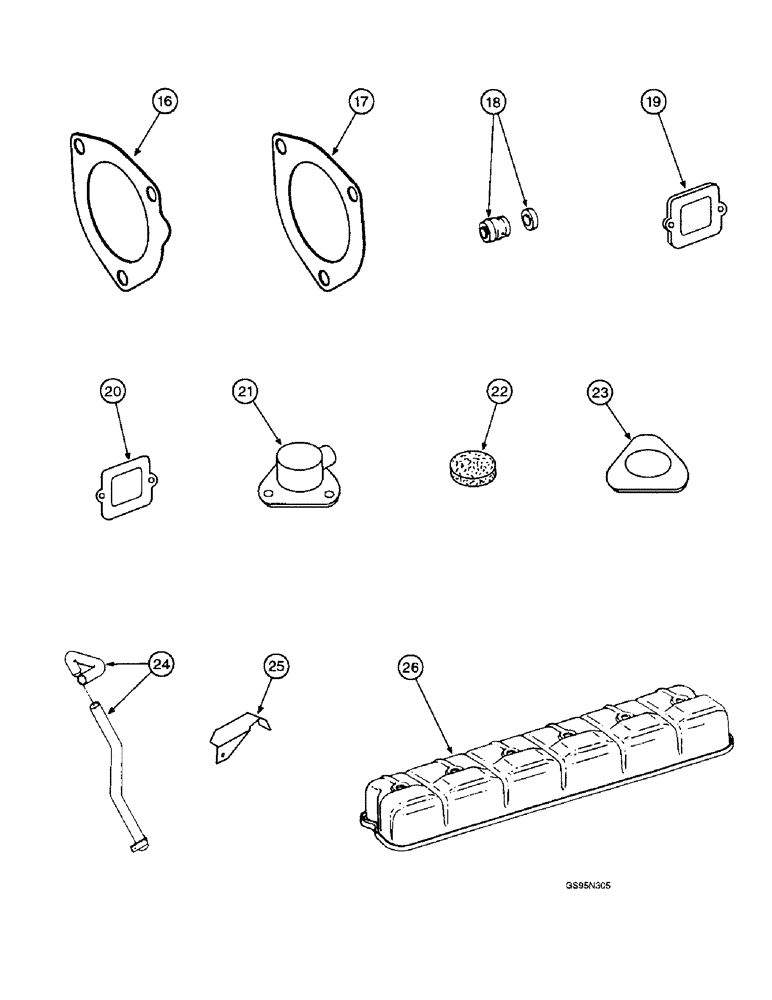 16
17
18
19
20
21
22
23
24
25
26
GS95N305