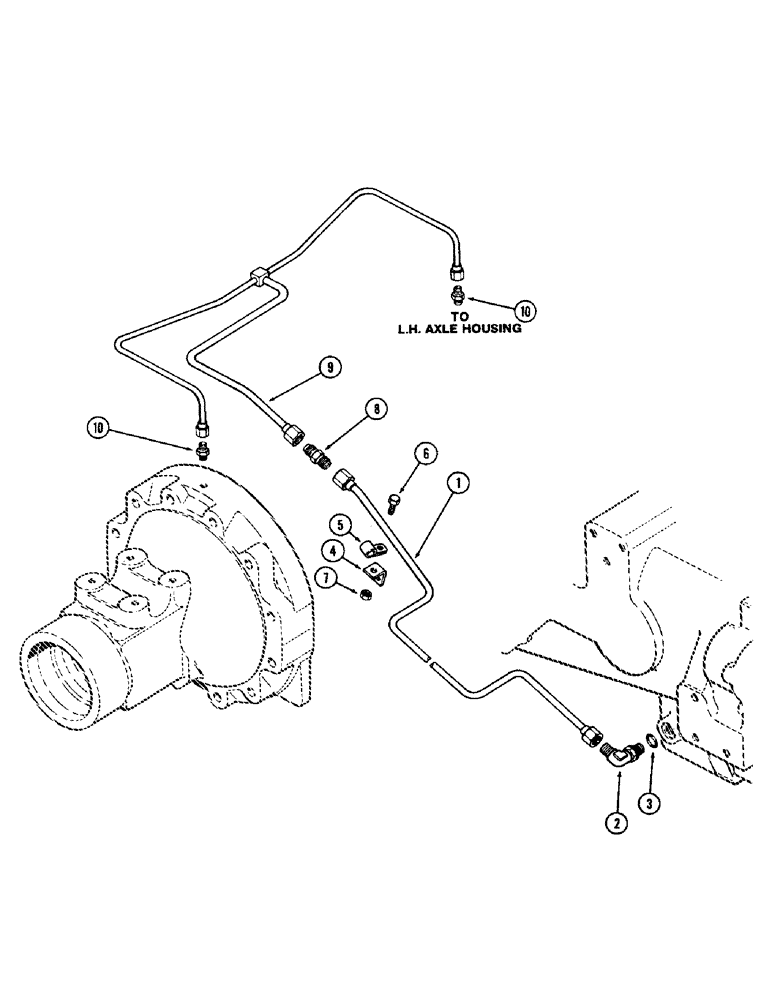 10
TO
L.H. AXLE HOUSING
9
8
10
6
1
5
4
7
2
3