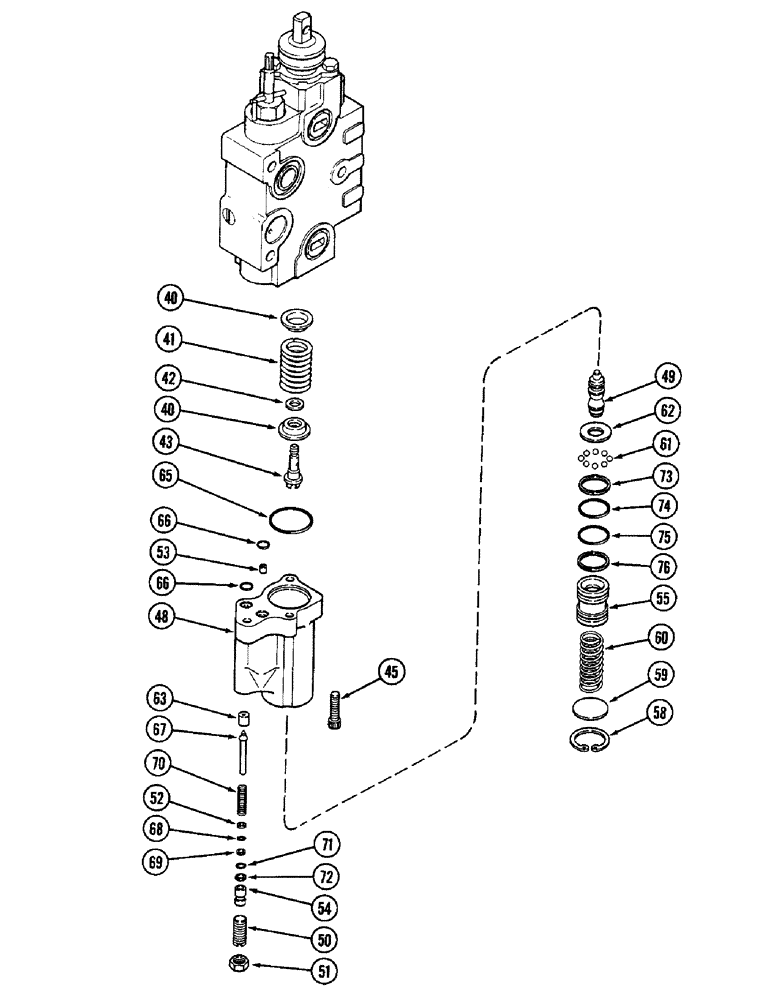 40
41
42
40
43
65
66
53
66
48
63
67
70
52
68
69
45
71
72
54
50
51
49
62
61
73
74
75
76
55
60
59
58