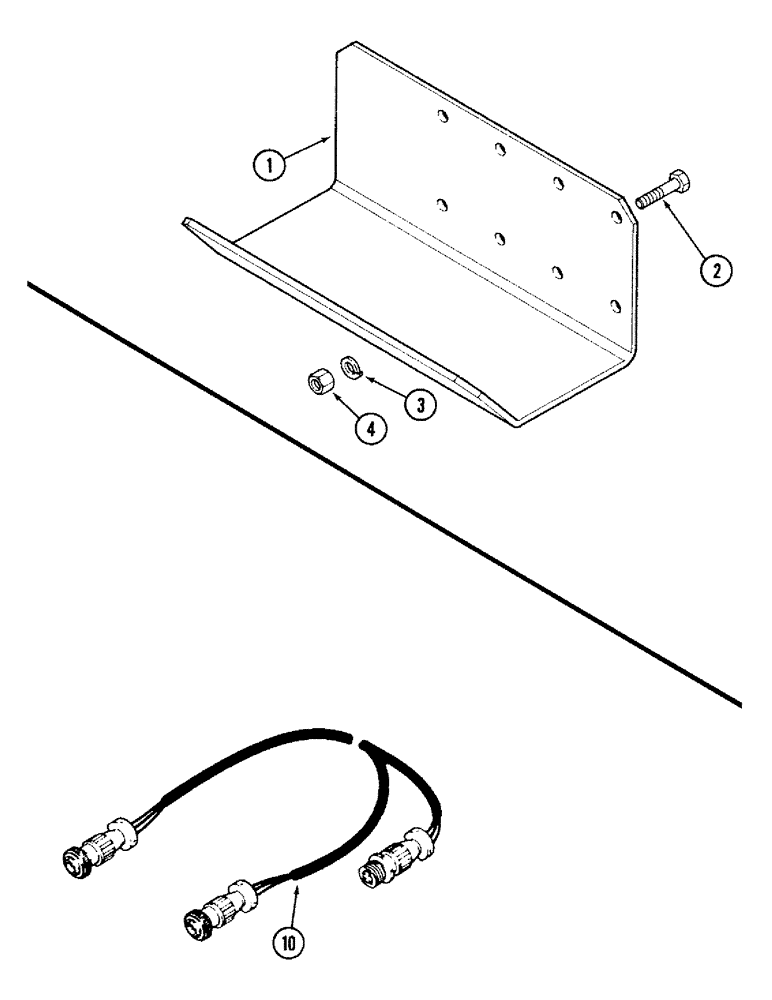 1
2
3
4
10