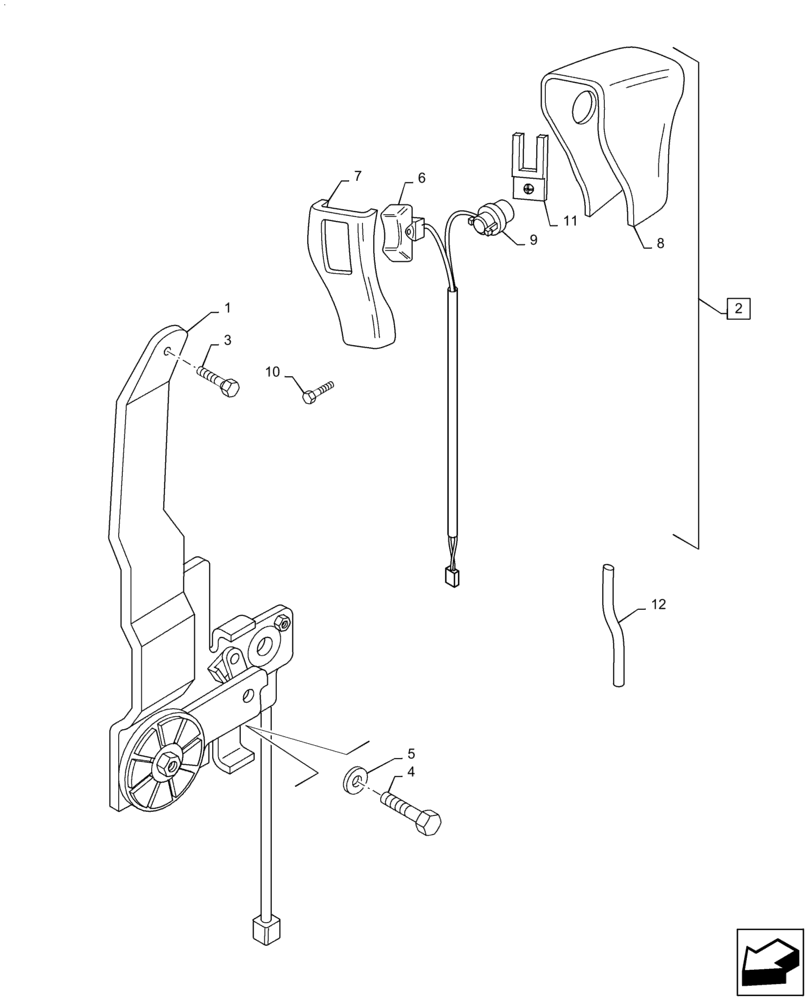 7
6
11
9
8
2
1
3
10
12
5
4