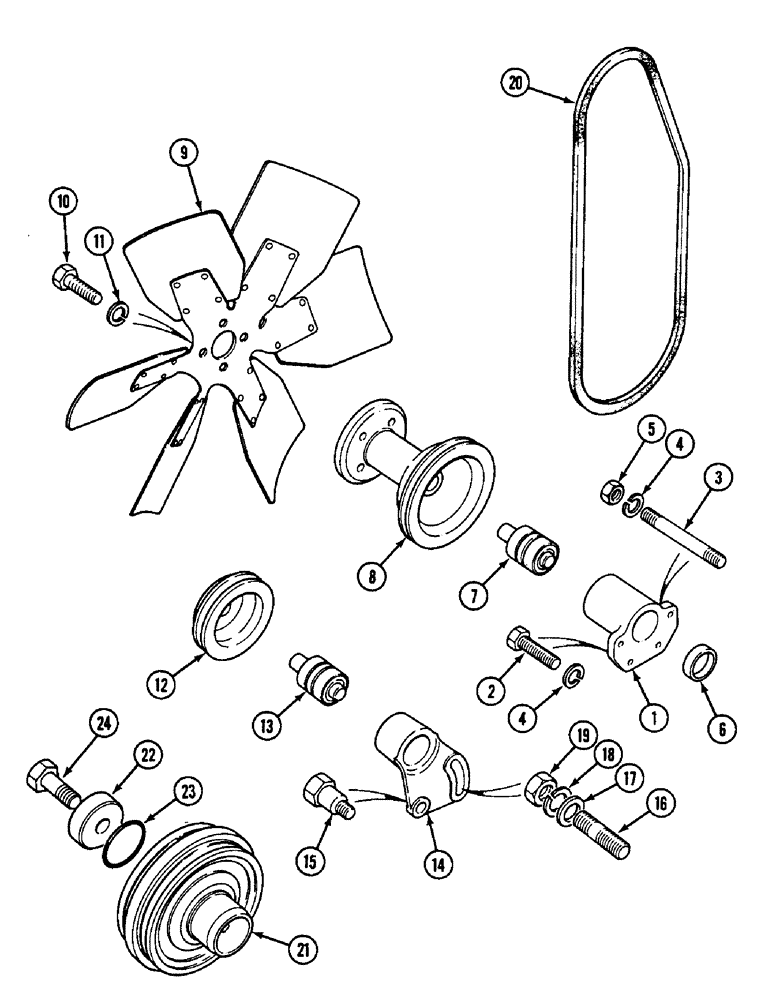 20
9
10
11
5
4
3
8
7
12
2
4
1
6
13
24
22
23
19
18
17
16
15
14
21